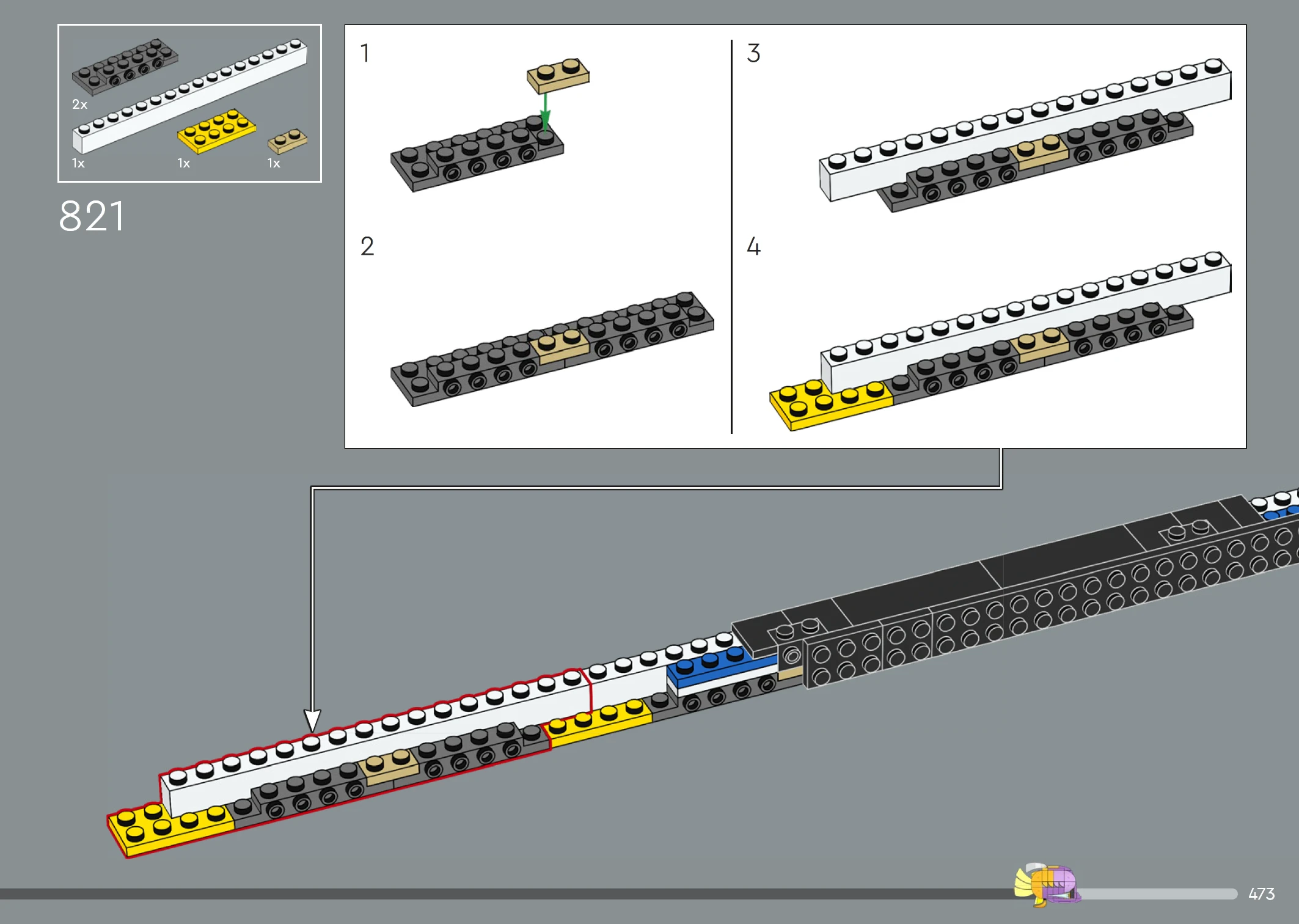 2x

1x

1x

1x

821

1

2

3

4

473