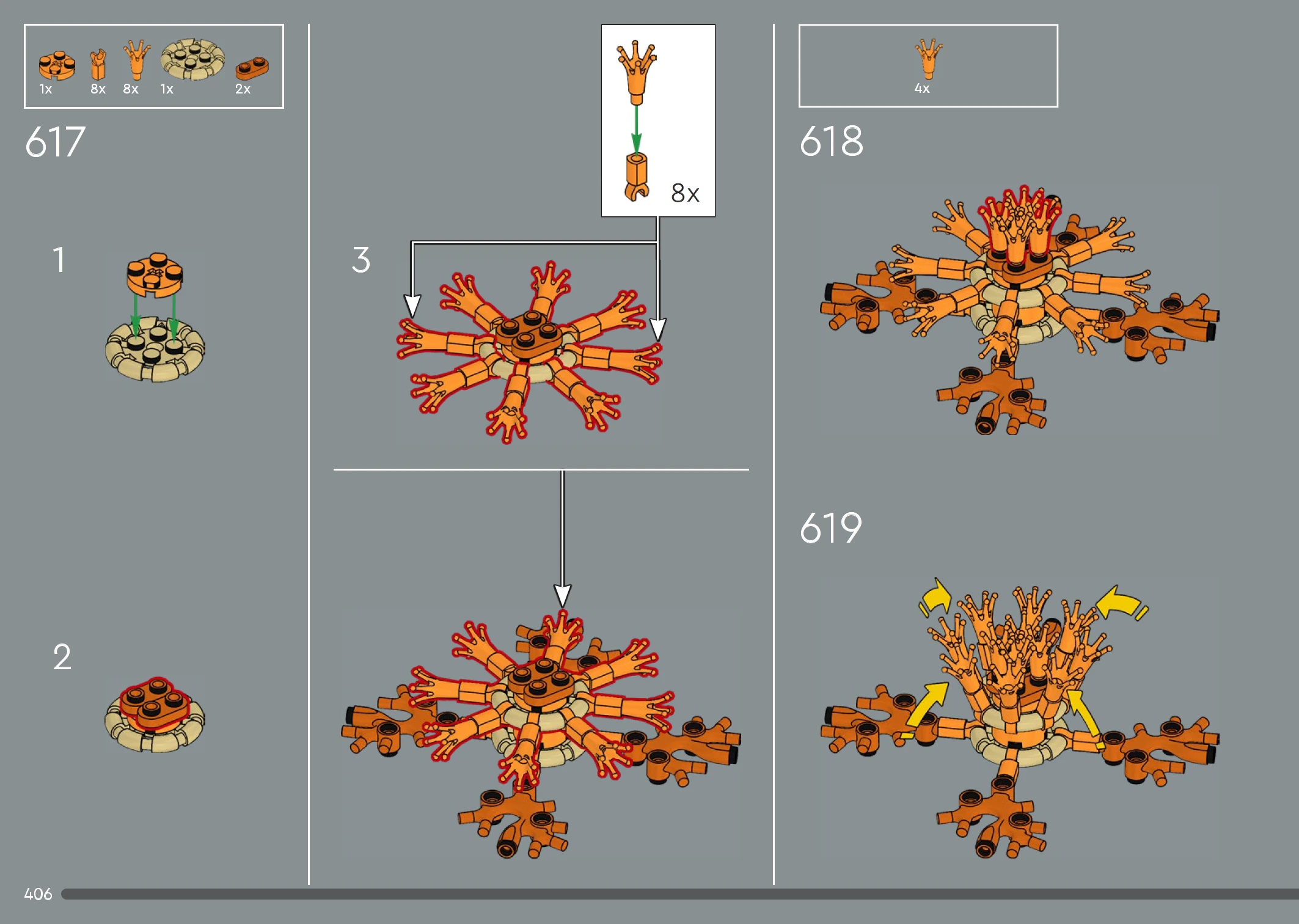 1x 8x 8x 1x 2x

617

1

2

8x

3

4x

618

619

406