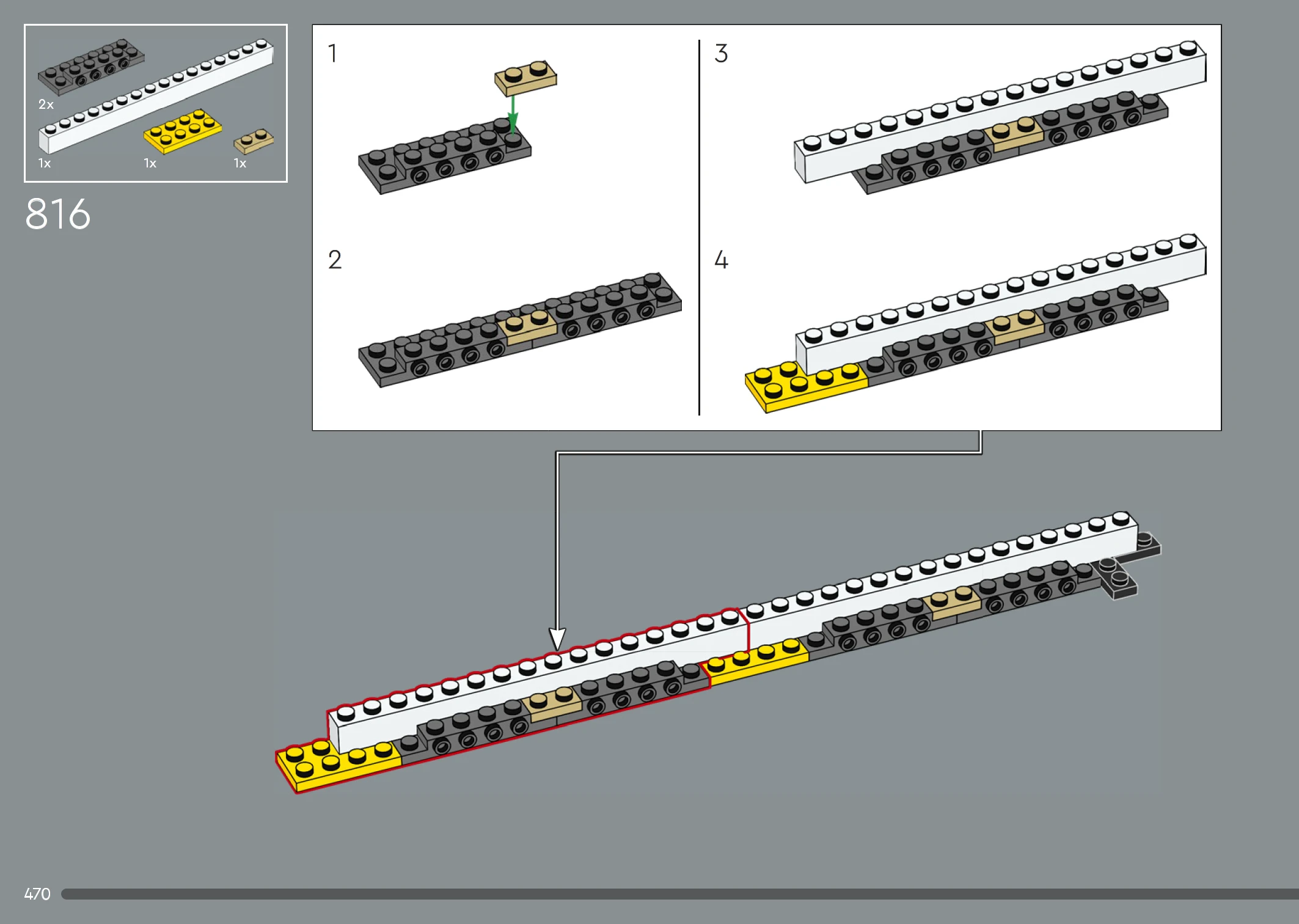 2x
1x
1x
1x

816

1

2

3

4

470