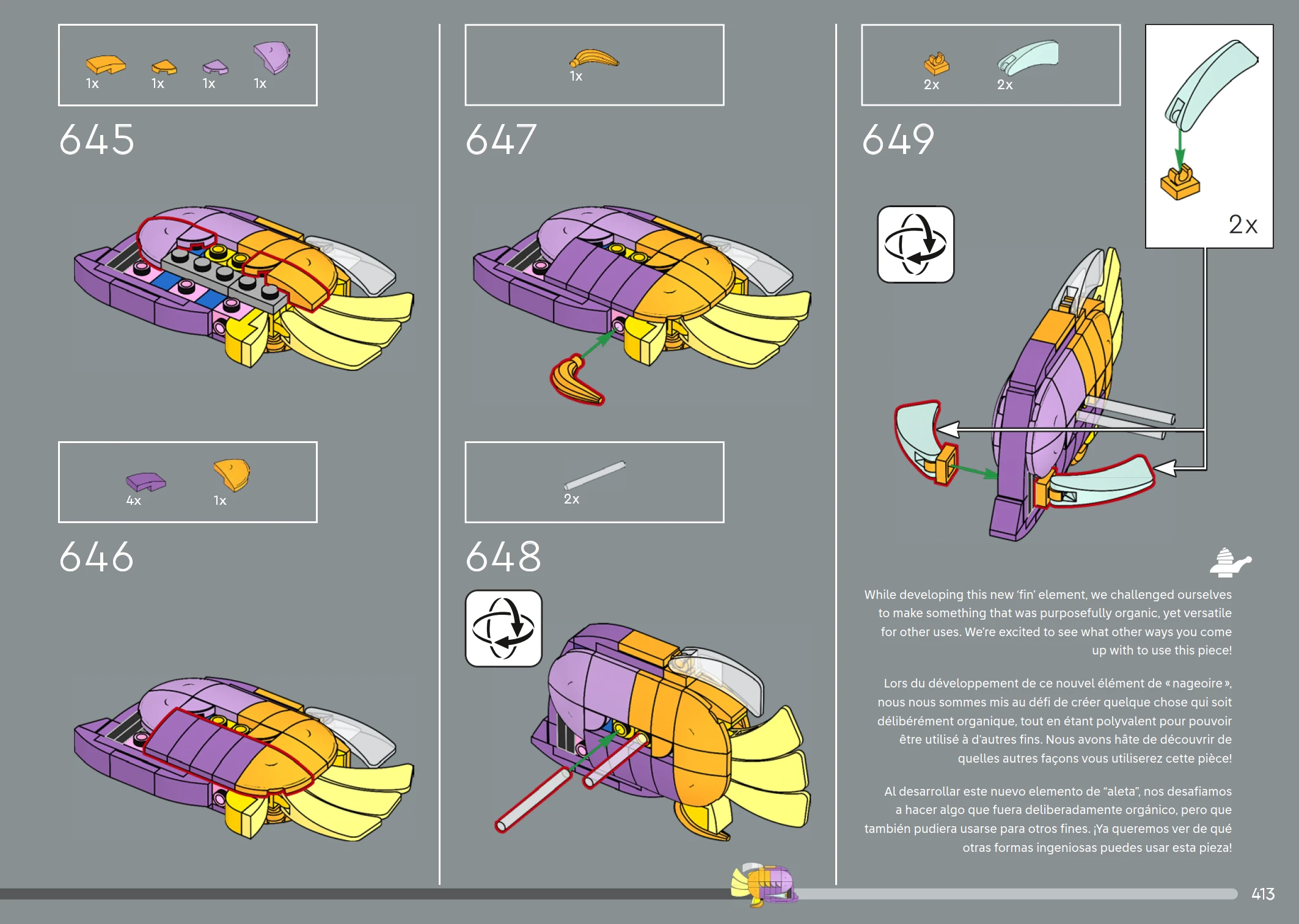 1x 1x 1x 1x

645

4x 1x

646

1x

647

2x

648

2x 2x

649

2x

While developing this new 'fin' element, we challenged ourselves to make something that was purposefully organic, yet versatile for other uses. We're excited to see what other ways you come up with to use this piece!

Lors du développement de ce nouvel élément de « nageoire », nous nous sommes mis au défi de créer quelque chose qui soit délibérément organique, tout en étant polyvalent pour pouvoir être utilisé à d'autres fins. Nous avons hâte de découvrir de quelles autres façons vous utiliserez cette pièce!

Al desarrollar este nuevo elemento de "aleta", nos desafiamos a hacer algo que fuera deliberadamente orgánico, pero que también pudiera usarse para otros fines. ¡Ya queremos ver de qué otras formas ingeniosas puedes usar esta pieza!

413