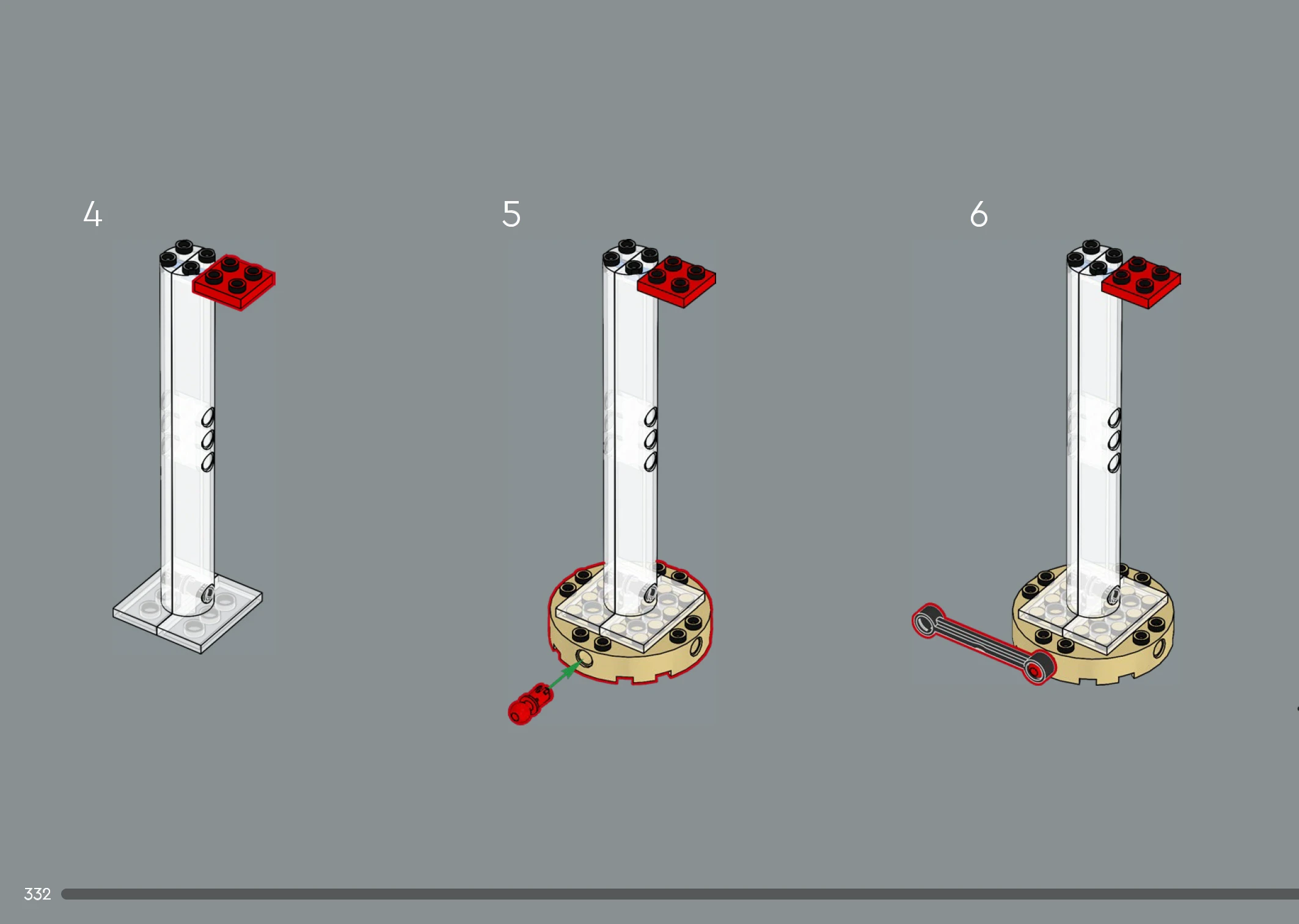 4

5

6

332