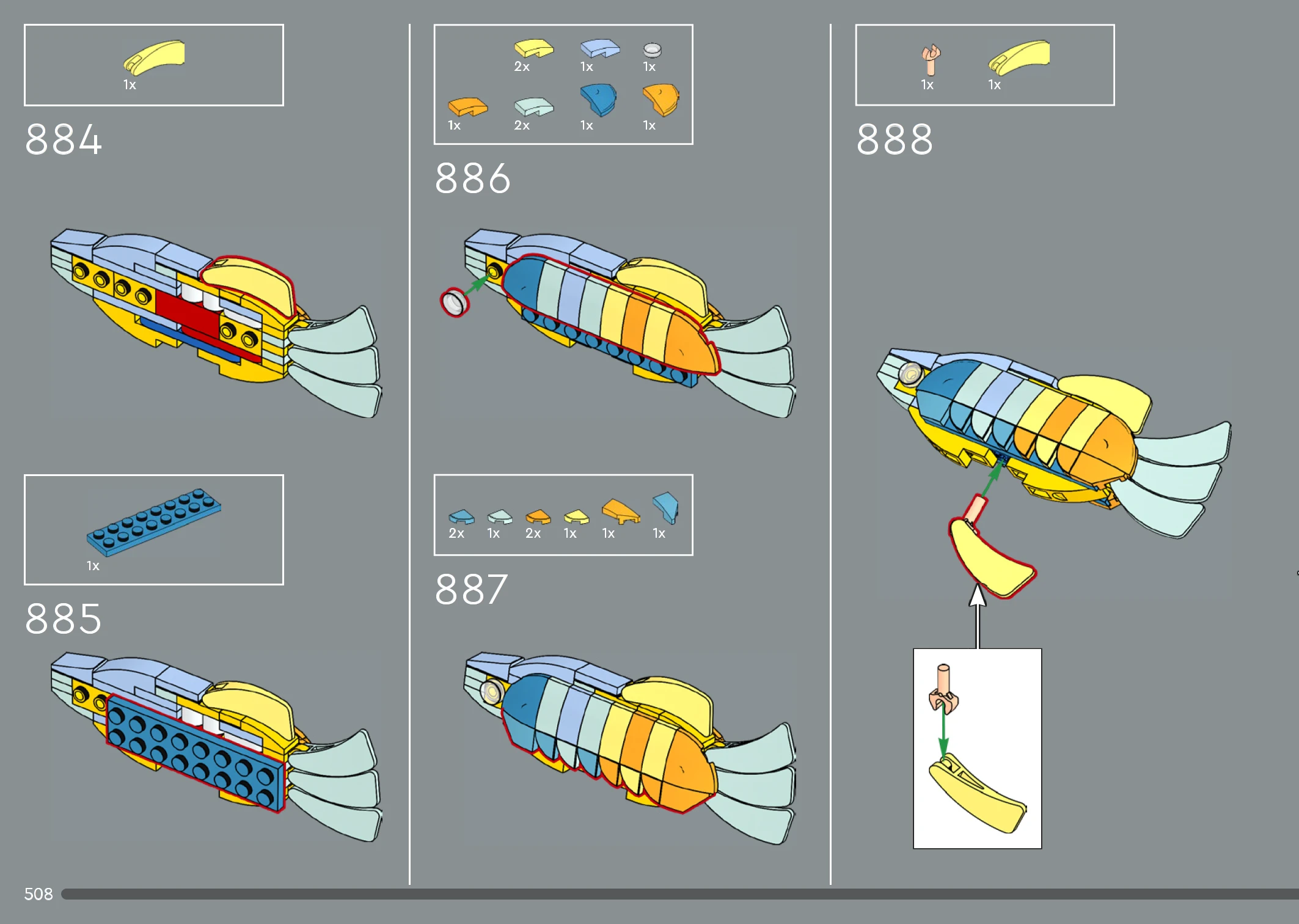 1x

884

1x

885

2x 1x 1x
1x 2x 1x 1x

886

2x 1x 2x 1x 1x 1x

887

1x 1x

888

508