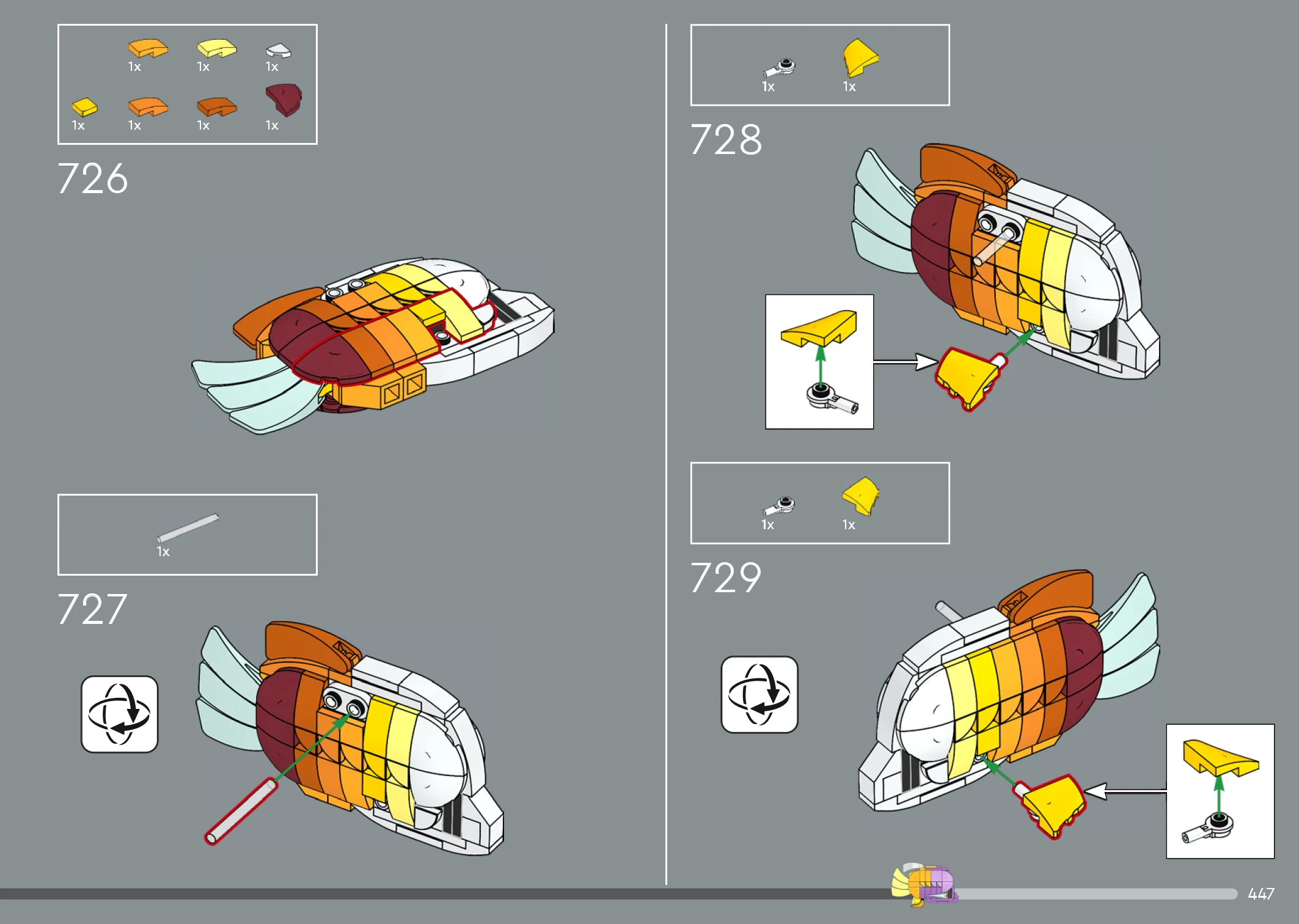 1x 1x 1x
1x 1x 1x 1x

726

1x

727

1x 1x

728

1x 1x

729

447