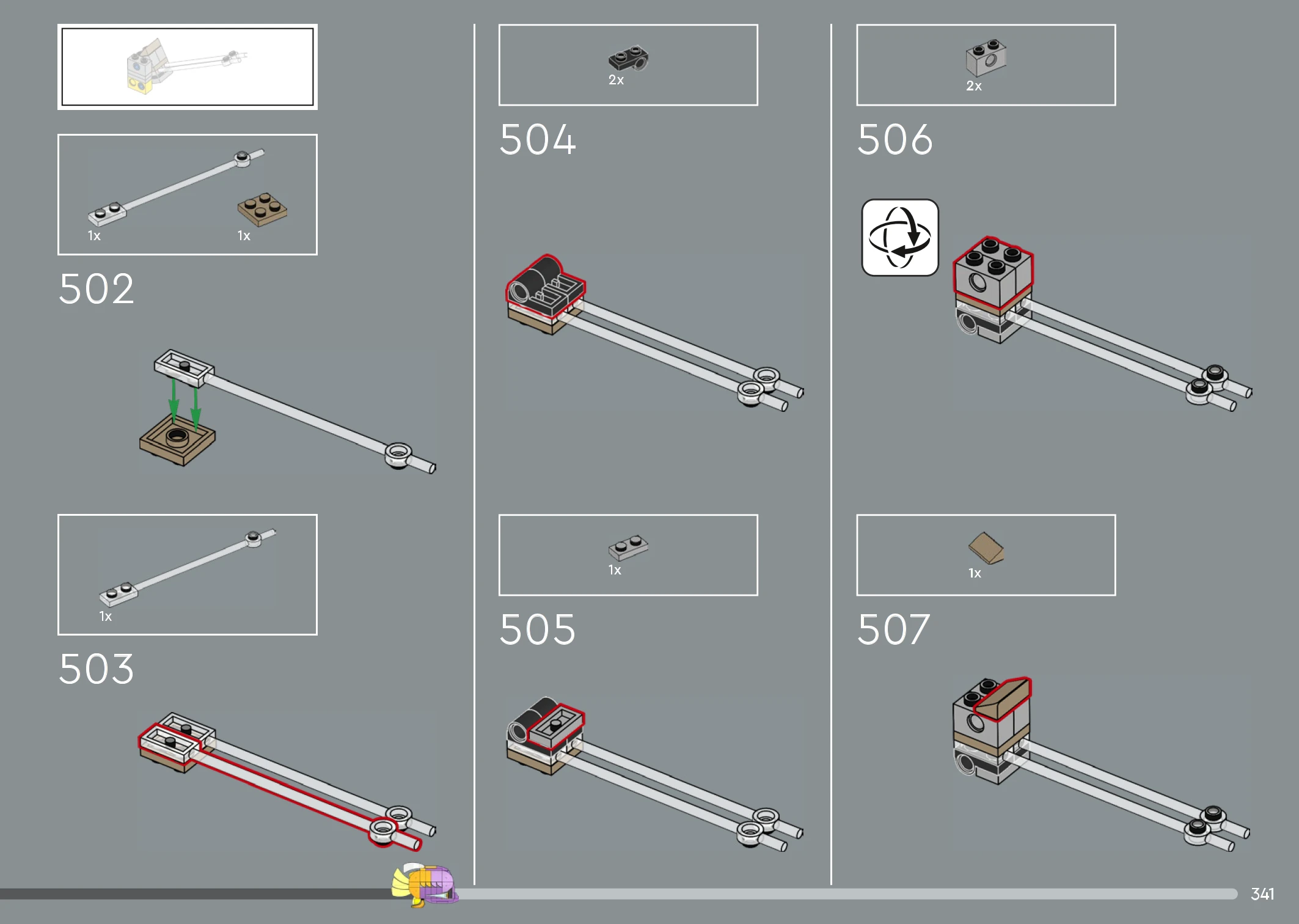 1x 1x

502

1x

503

2x

504

1x

505

2x

506

1x

507

341