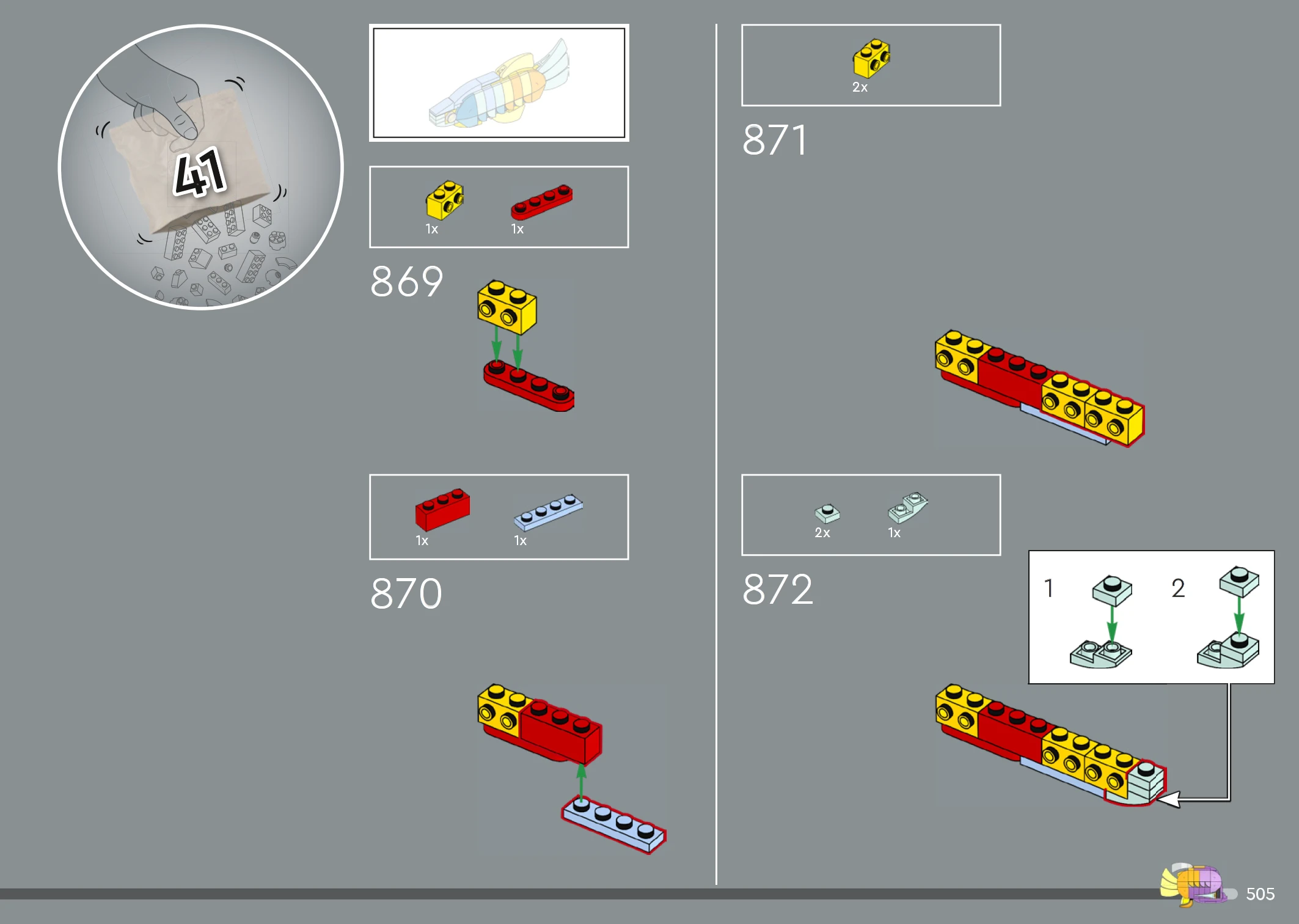 41

1x 1x

869

1x 1x

870

2x

871

2x 1x

872

1 2

505