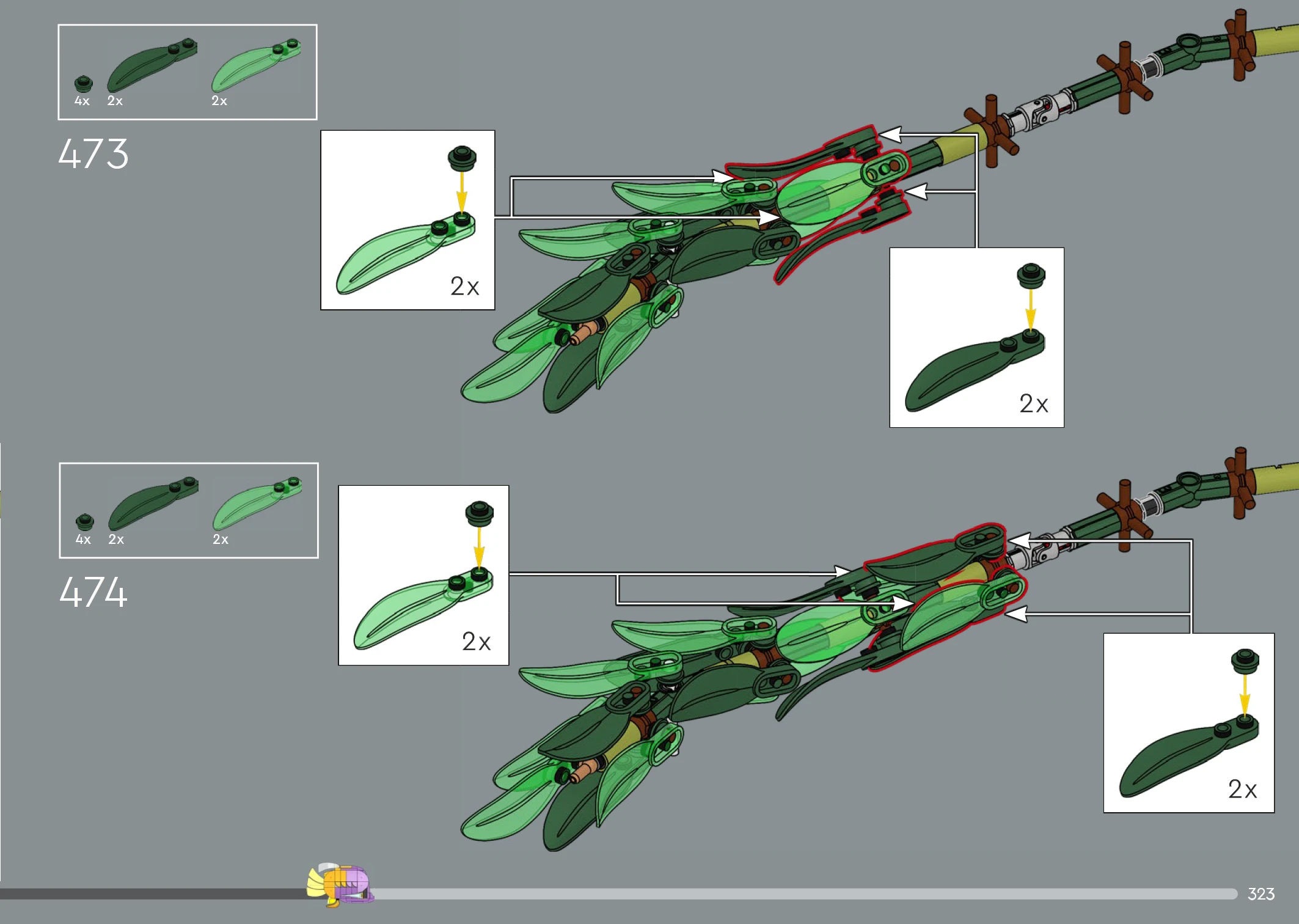 4x 2x 2x

473

2x

2x

4x 2x 2x

474

2x

2x

323