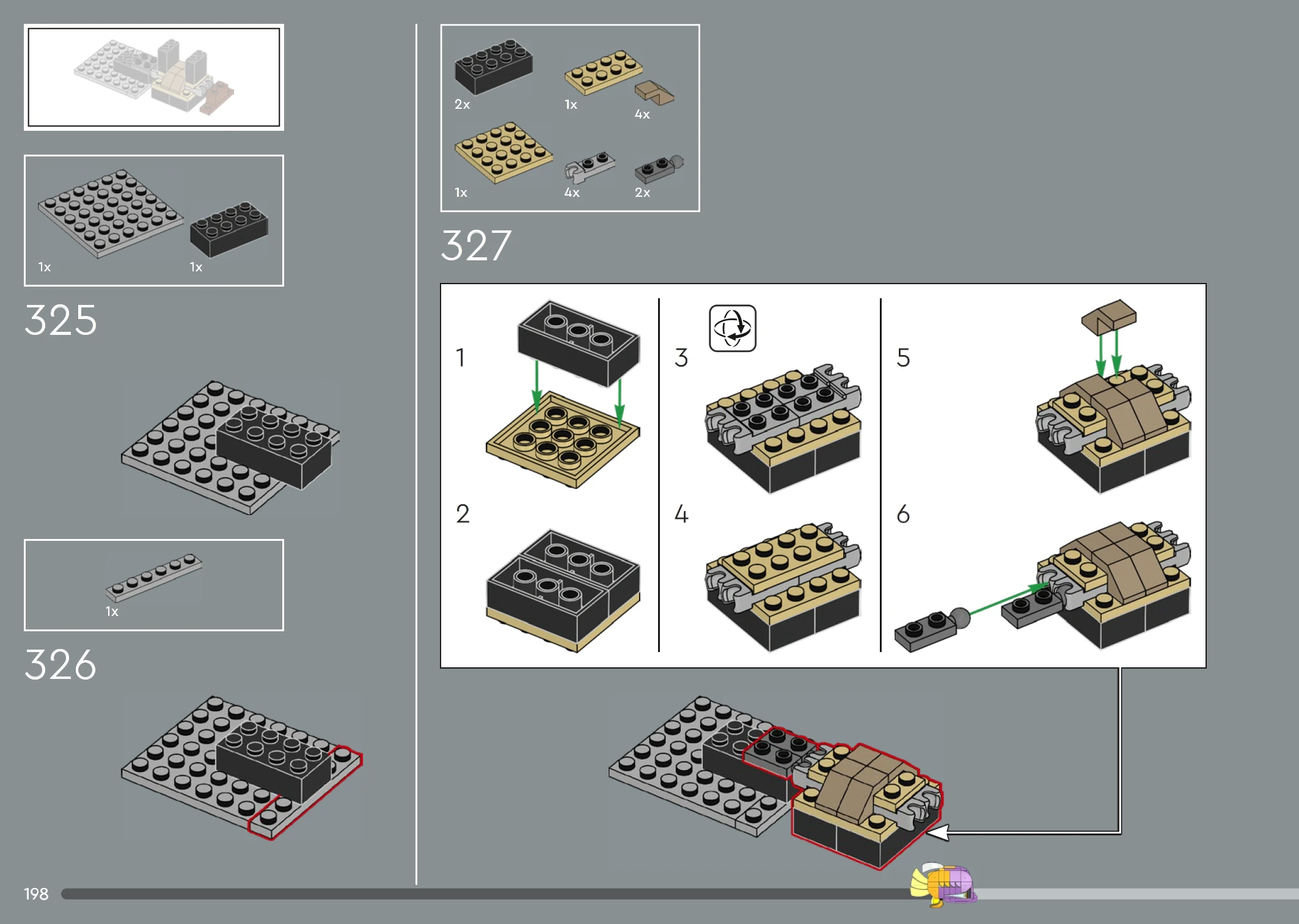 1x
1x

325

1x

326

2x
1x
4x
1x
4x
2x

327

1
2
3
4
5
6

198