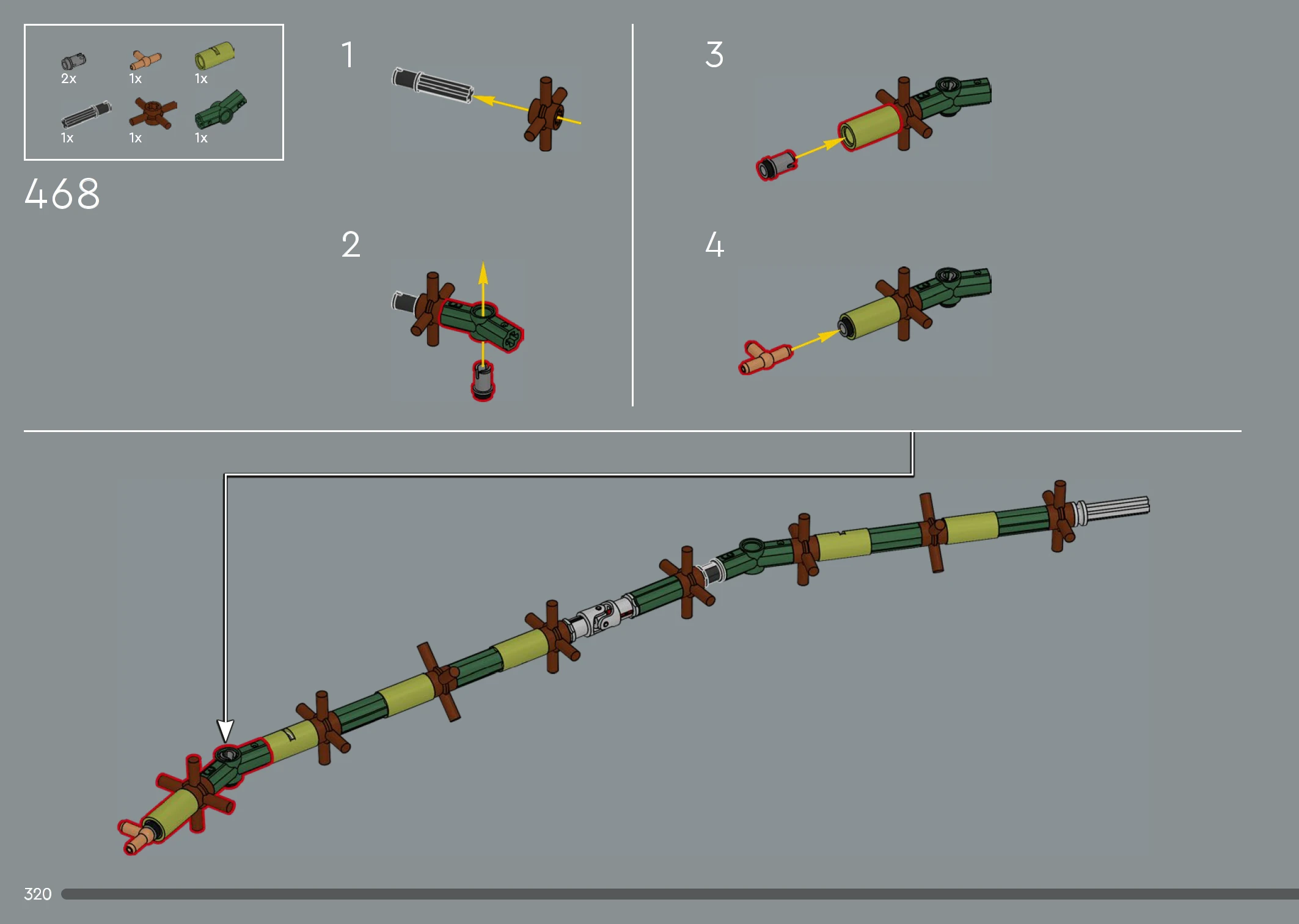 2x 1x 1x
1x 1x 1x

468

1

2

3

4

320