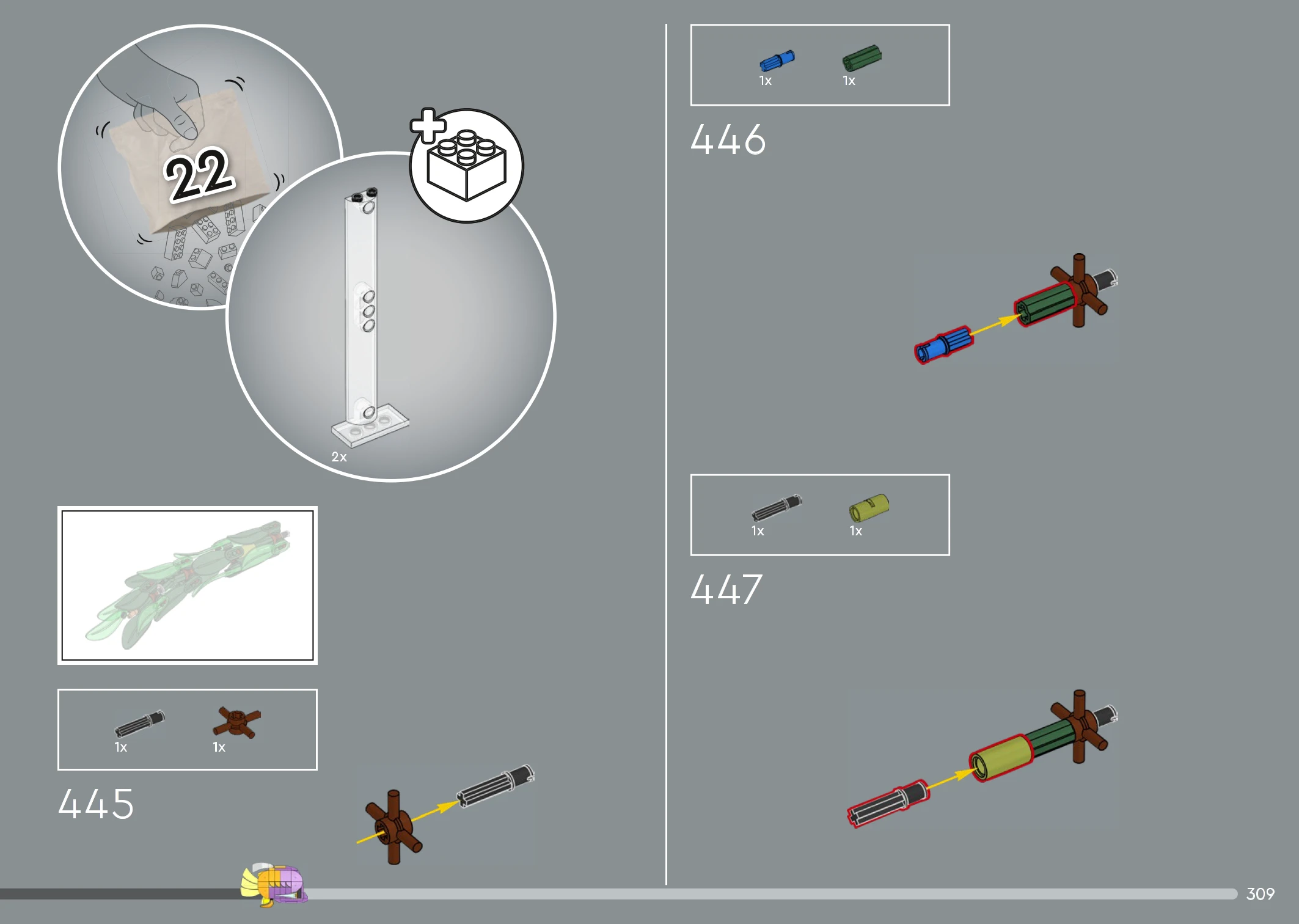 22

2x

1x 1x

445

1x 1x

446

1x 1x

447

309