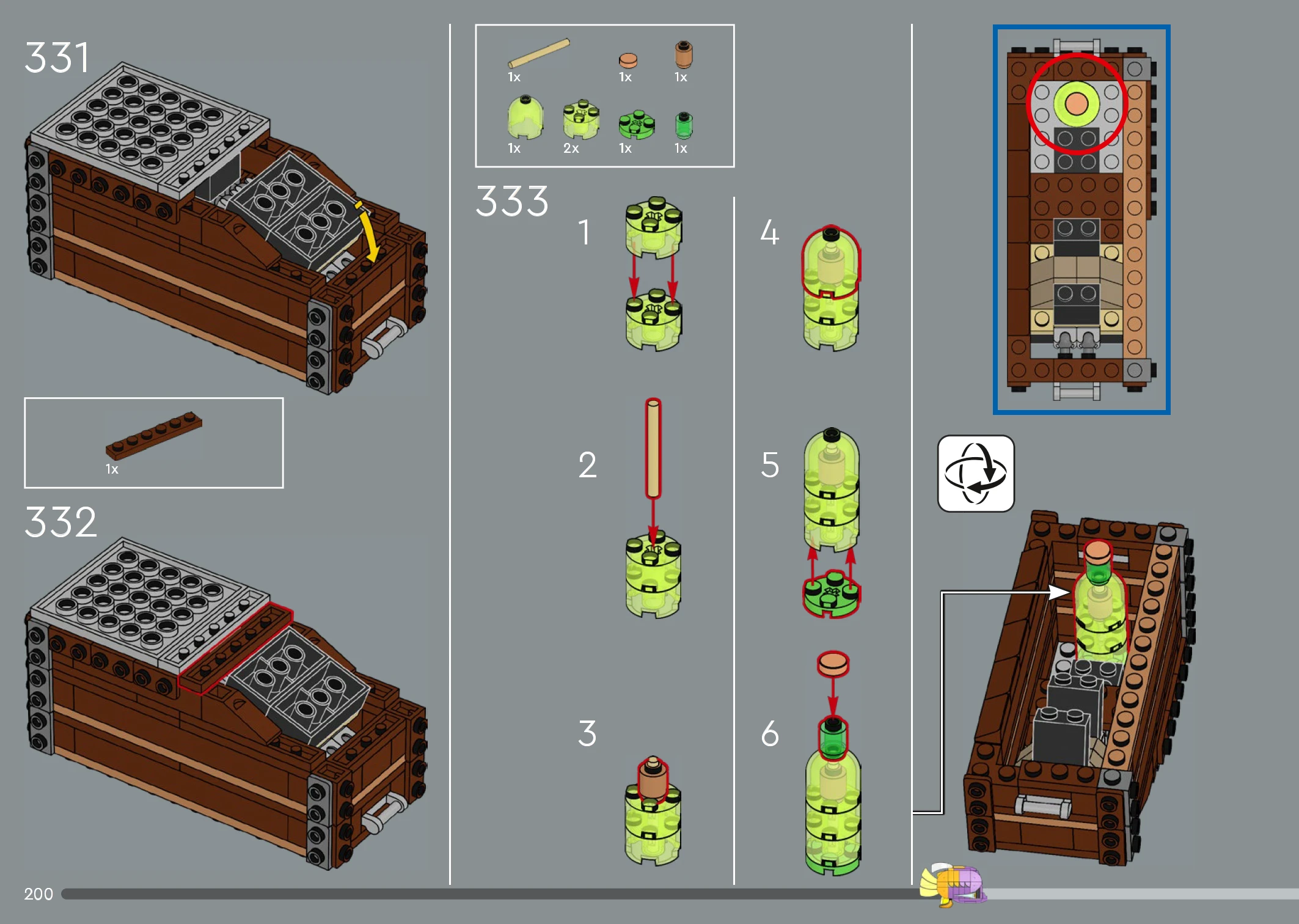 331

1x

332

1x 1x 1x
1x 2x 1x 1x

333

1

2

3

4

5

6

200