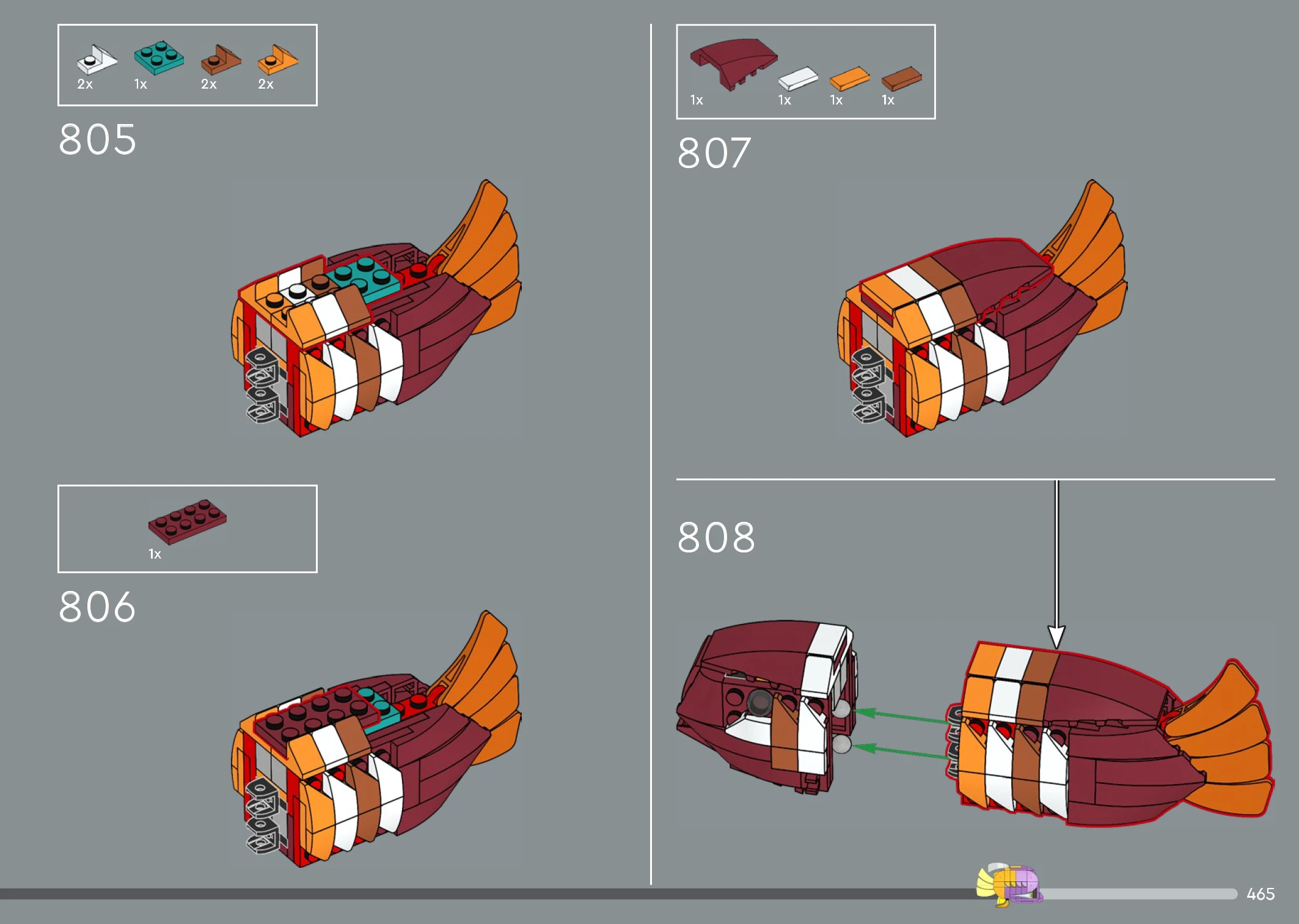 2x 1x 2x 2x

805

1x

806

1x 1x 1x 1x

807

808

465