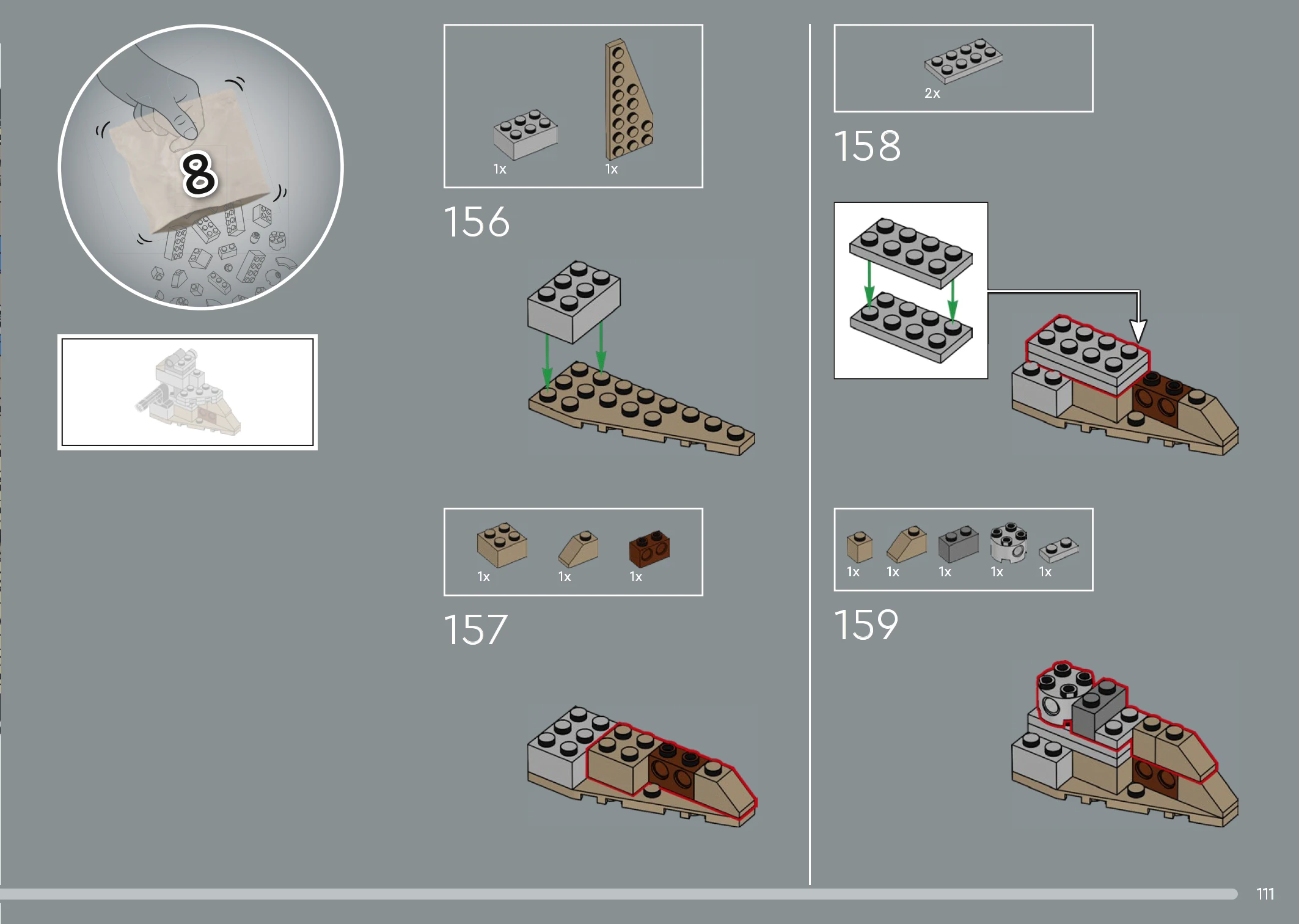 8

1x 1x

156

1x 1x 1x

157

2x

158

1x 1x 1x 1x 1x

159

111