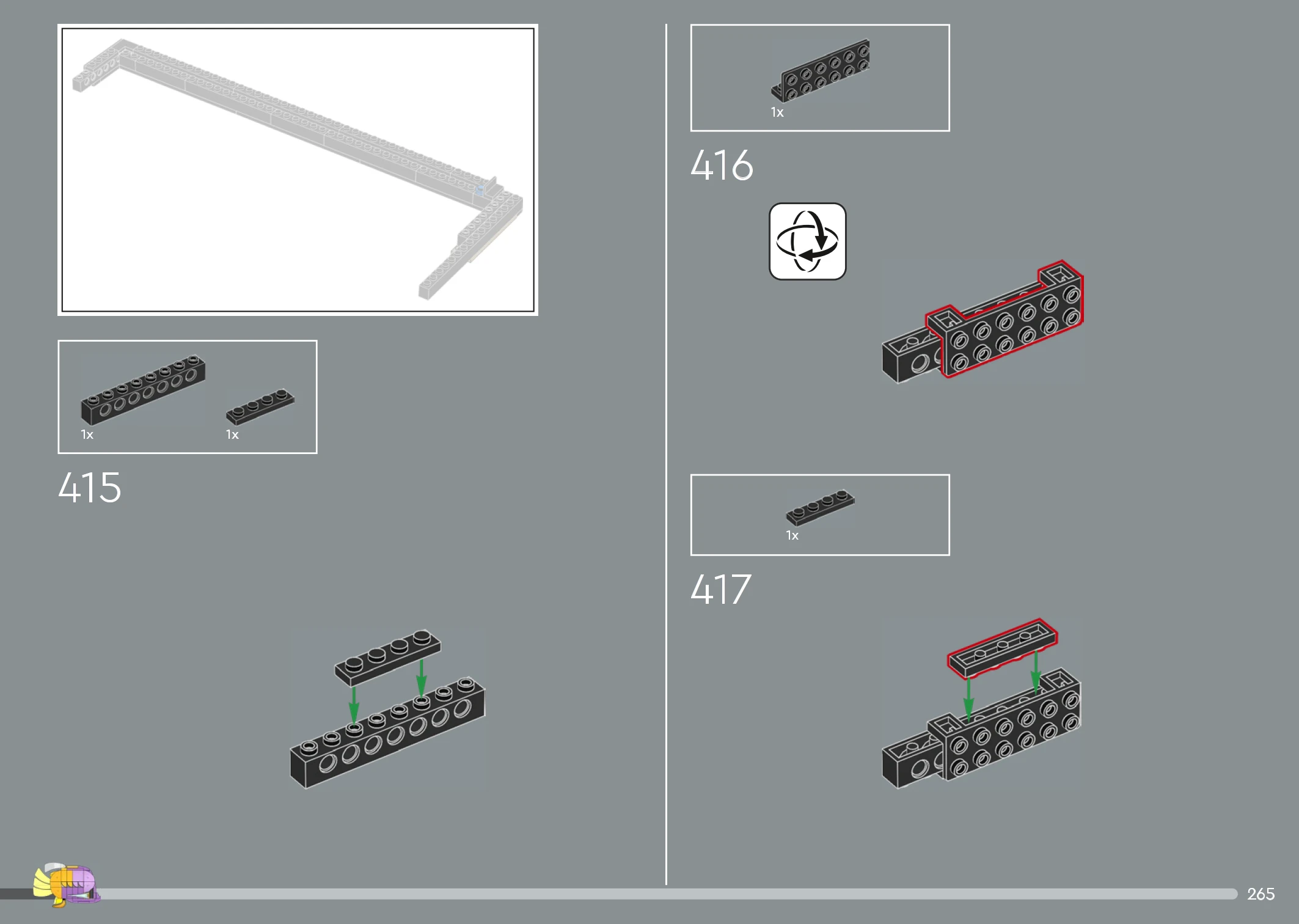 1x

1x

415

1x

416

1x

417

265