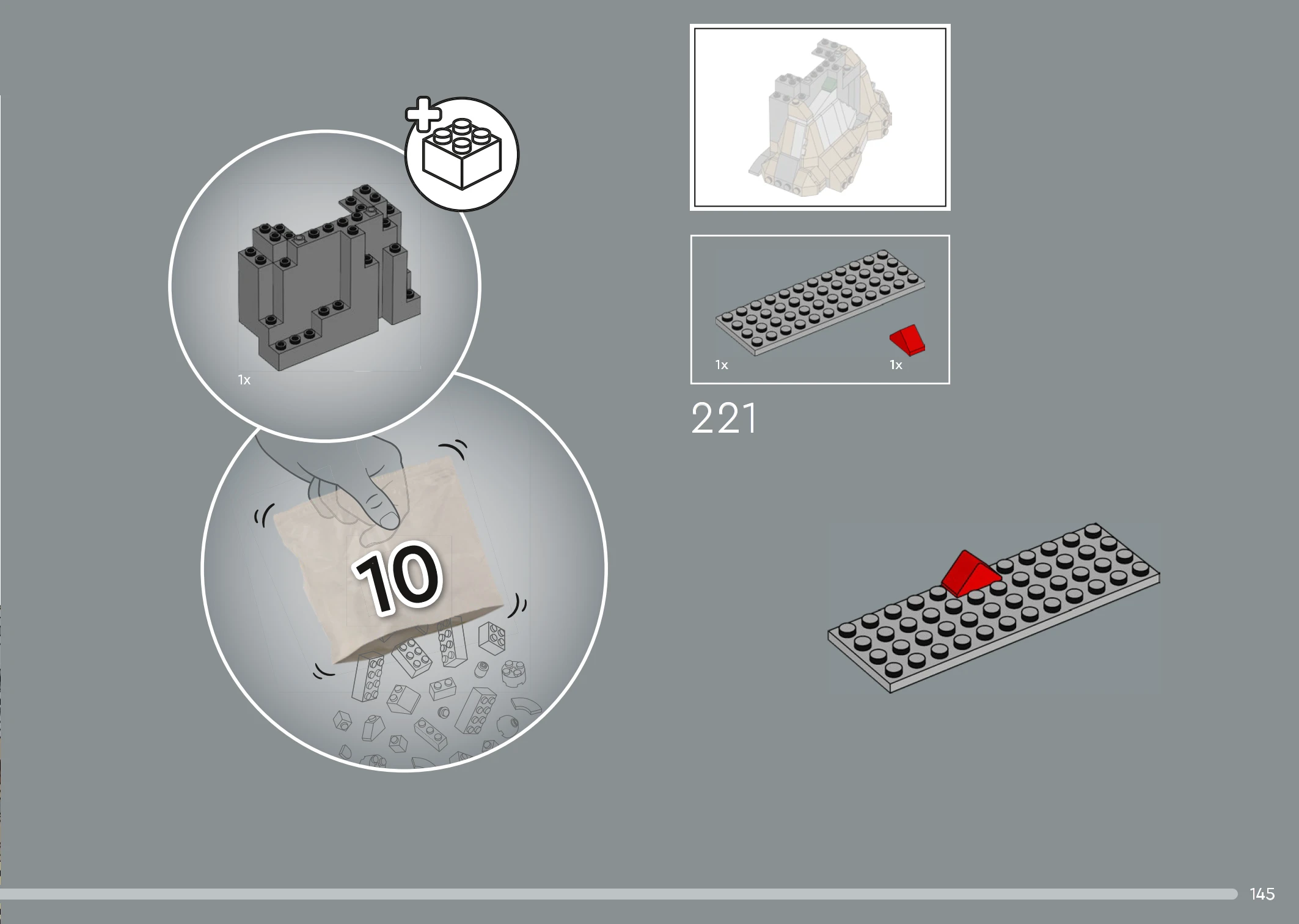 1x

10

1x

1x

221

145