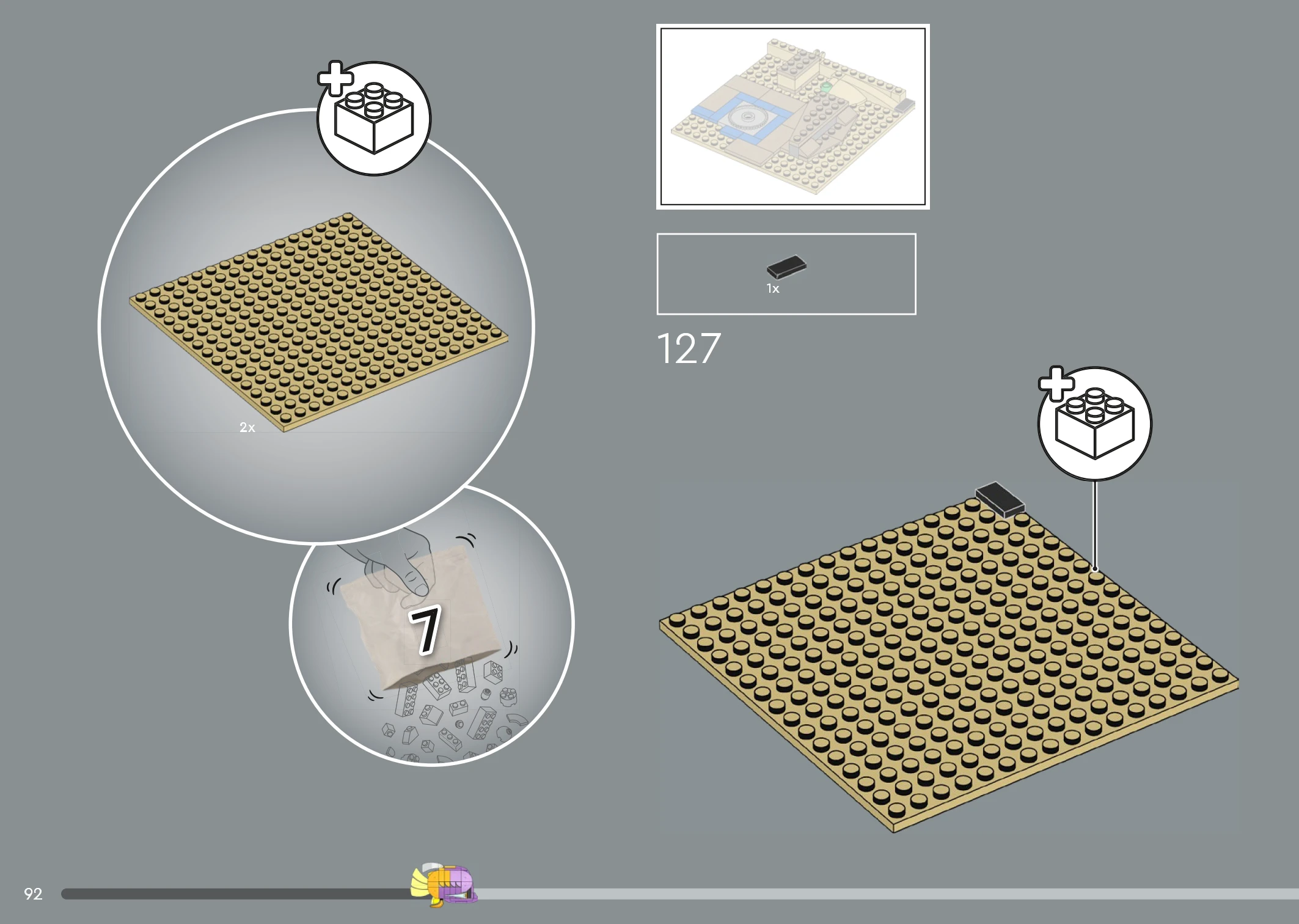 2x

7

1x

127

92