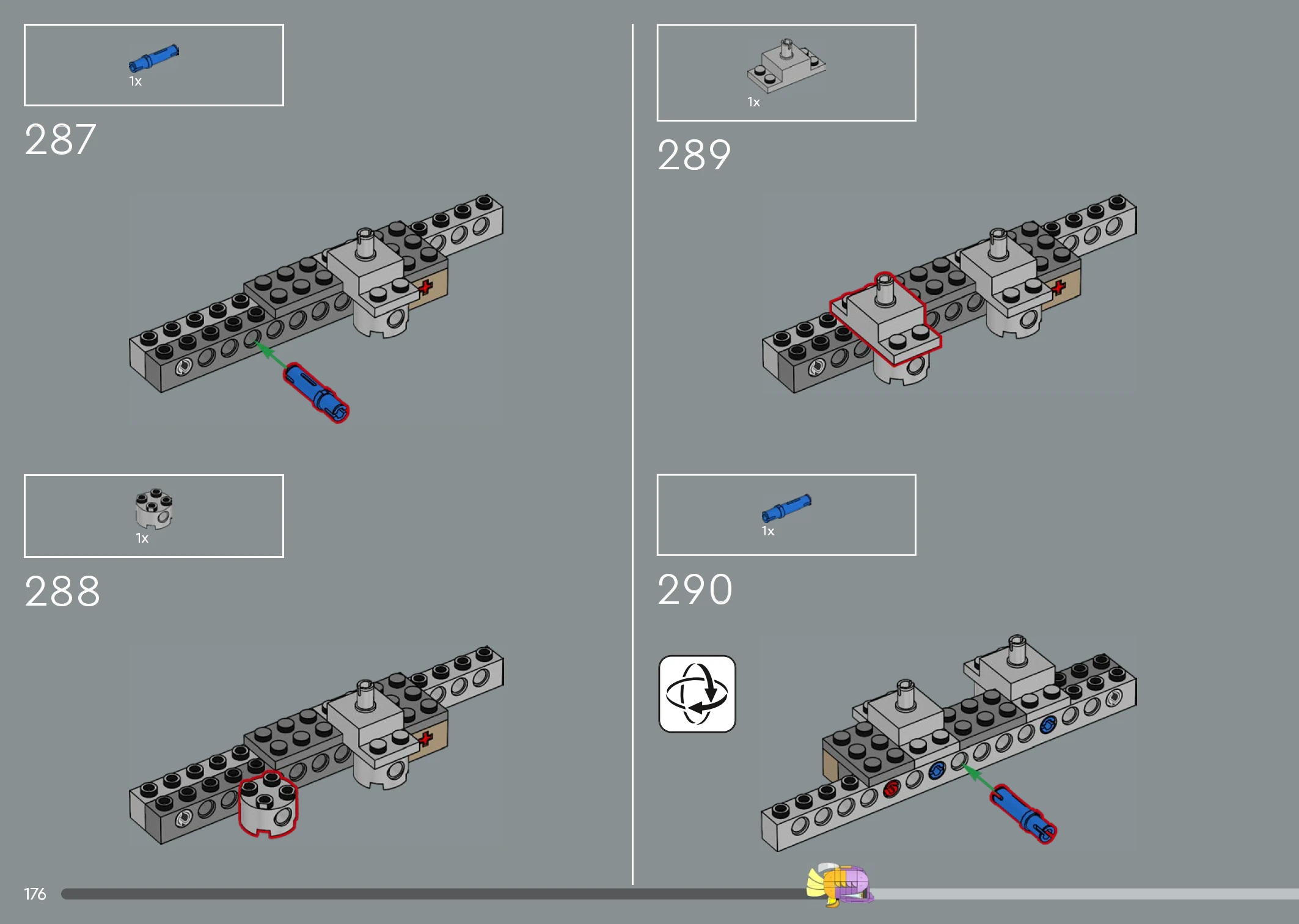 1x

287

1x

288

1x

289

1x

290

176