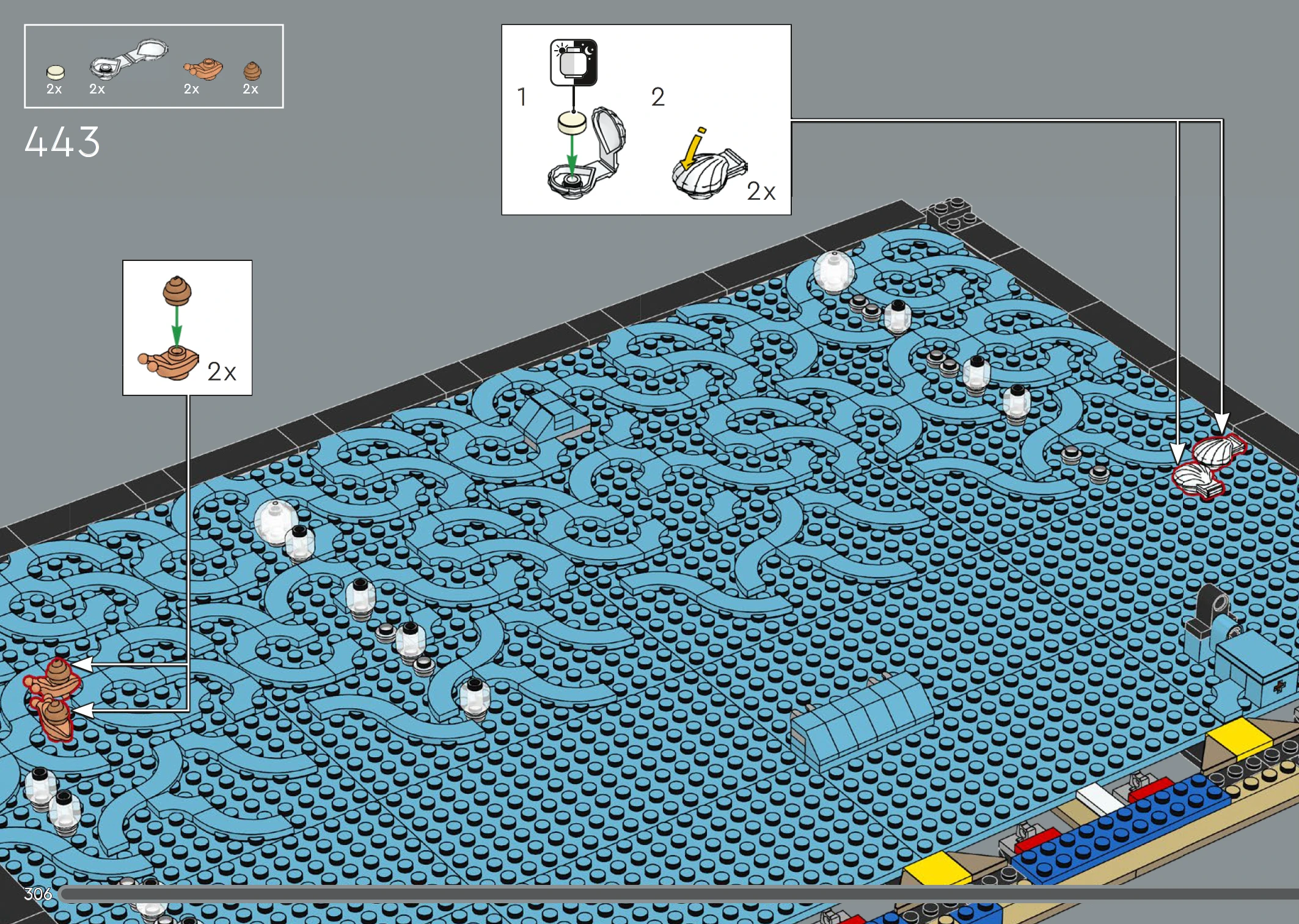 2x 2x 2x 2x

443

1

2

2x

2x

306