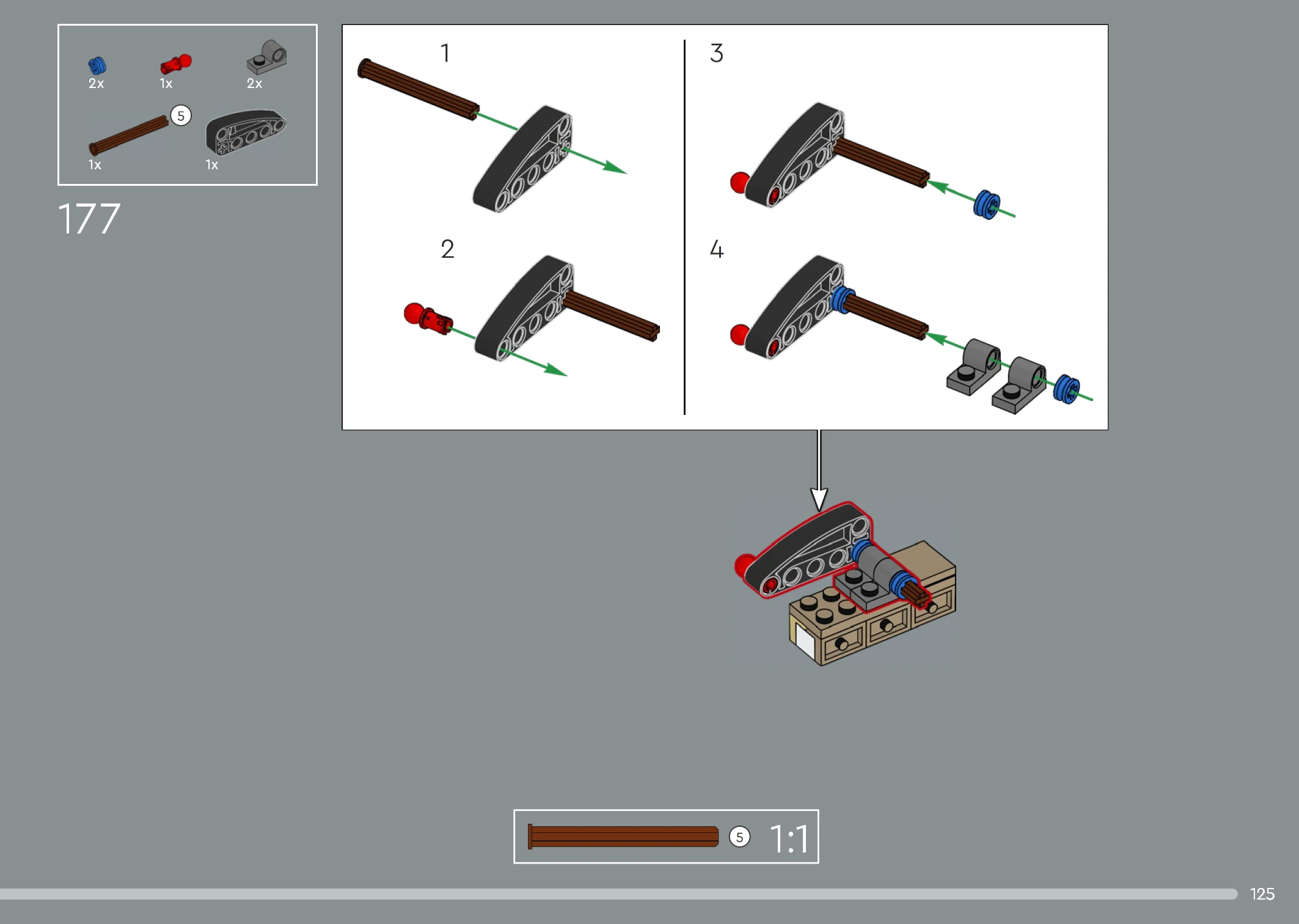 2x
1x
2x
5
1x
1x

177

1
2
3
4

5 1:1

125