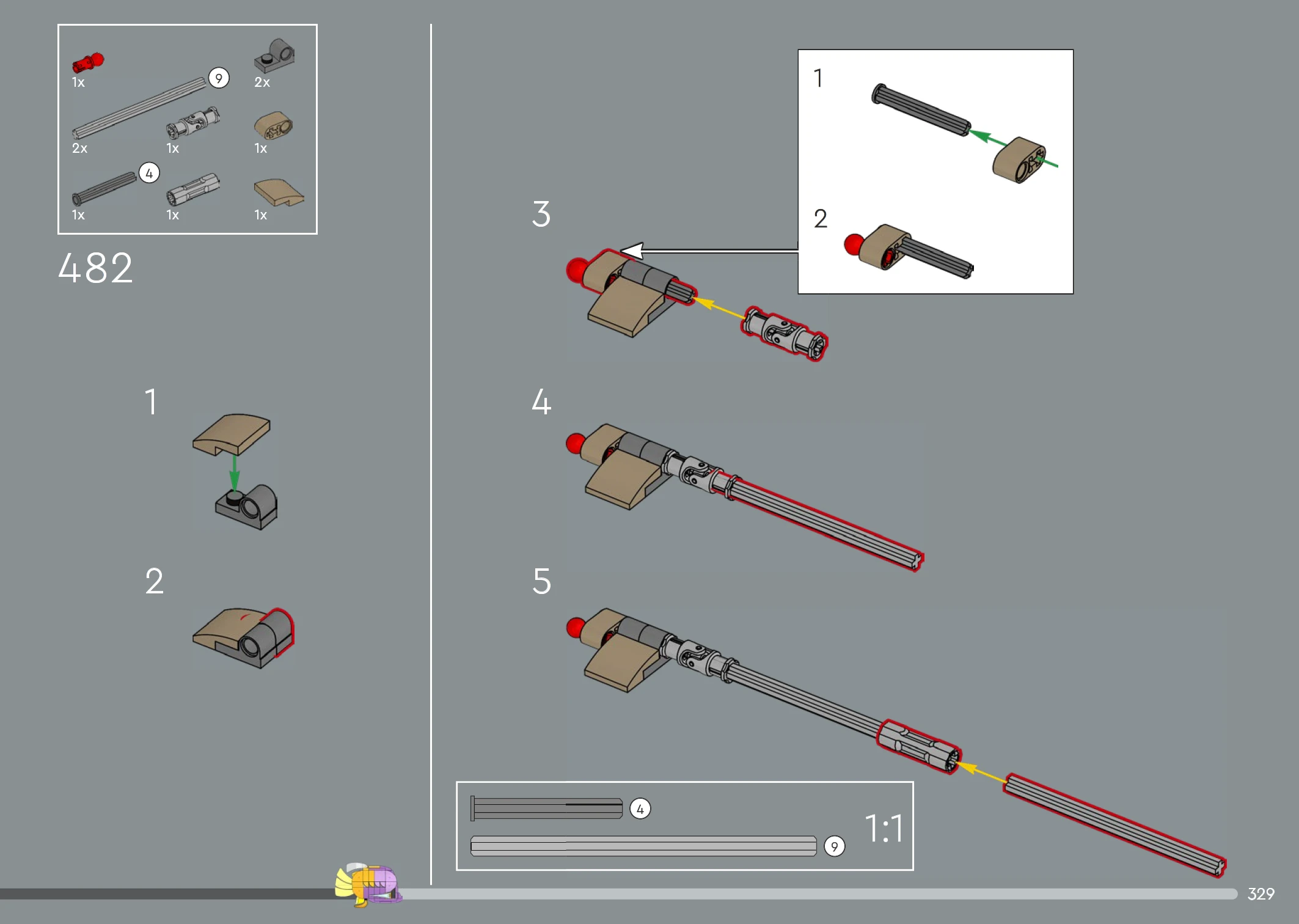 1x
9
2x
2x
1x
1x
4
1x
1x
1x

482

1

2

3

1

2

4

5

4
9
1:1

329