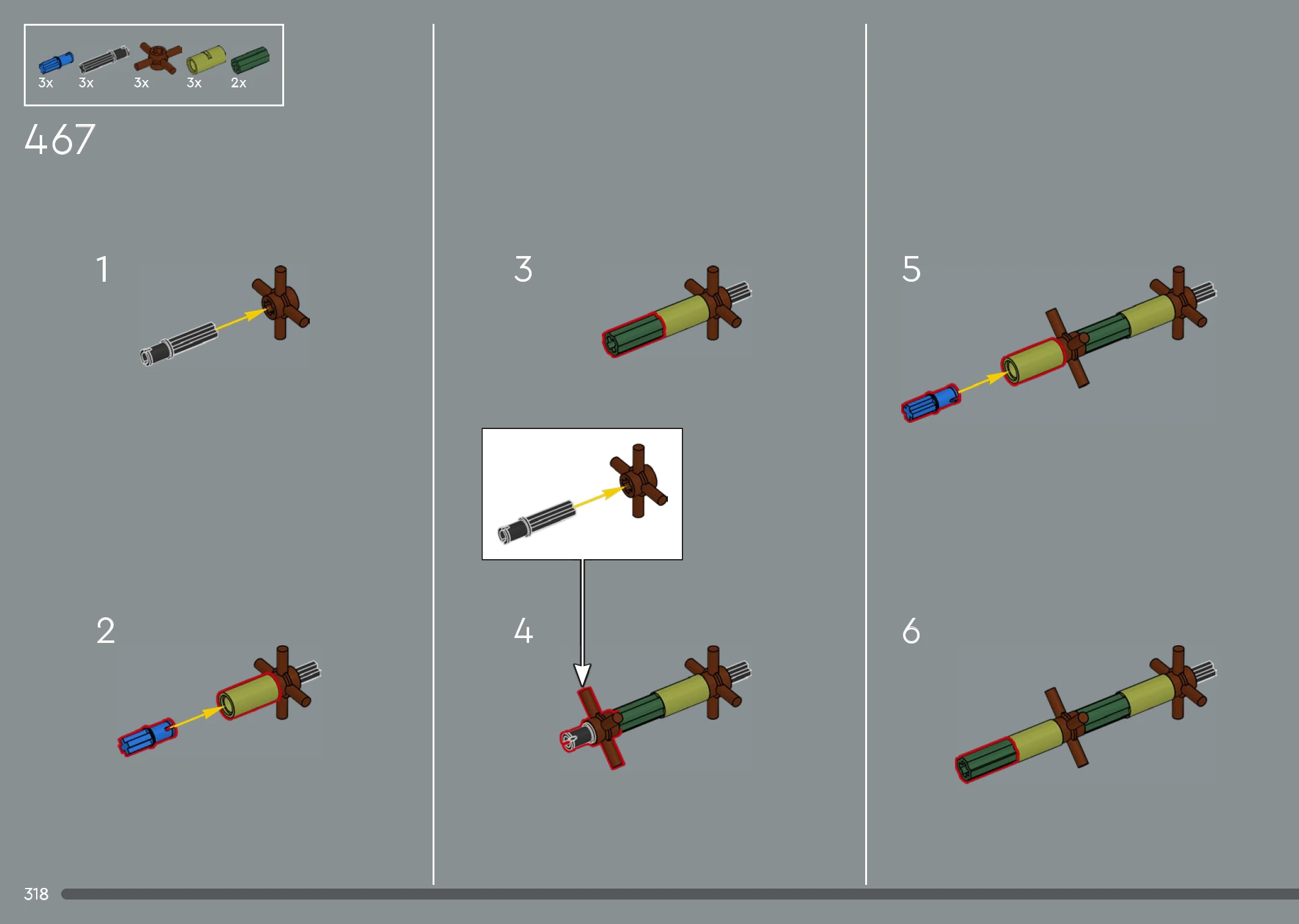 3x 3x 3x 3x 2x

467

1

2

3

4

5

6

318