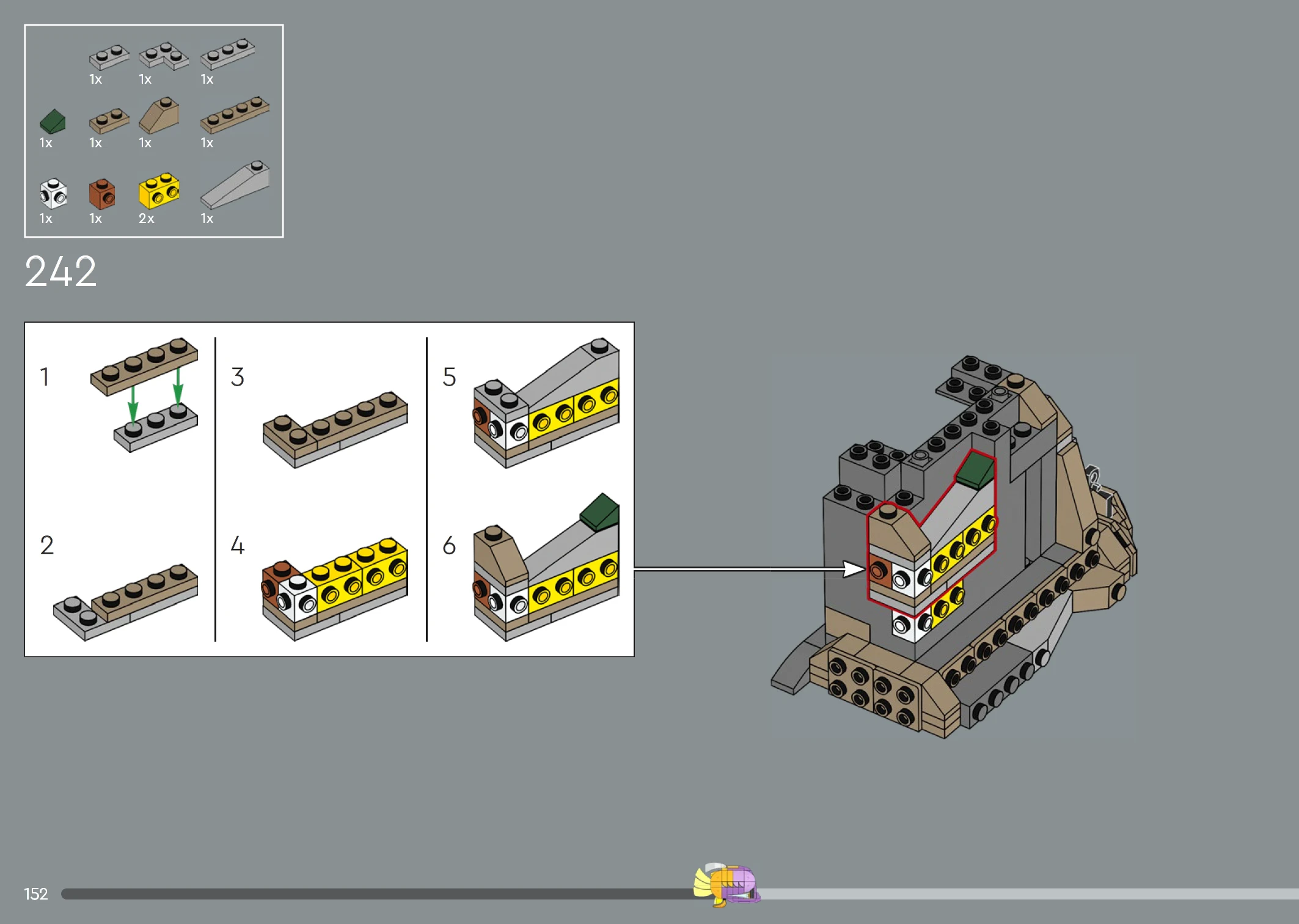 1x 1x 1x

1x 1x 1x 1x

1x 1x 2x 1x

242

1

2

3

4

5

6

152