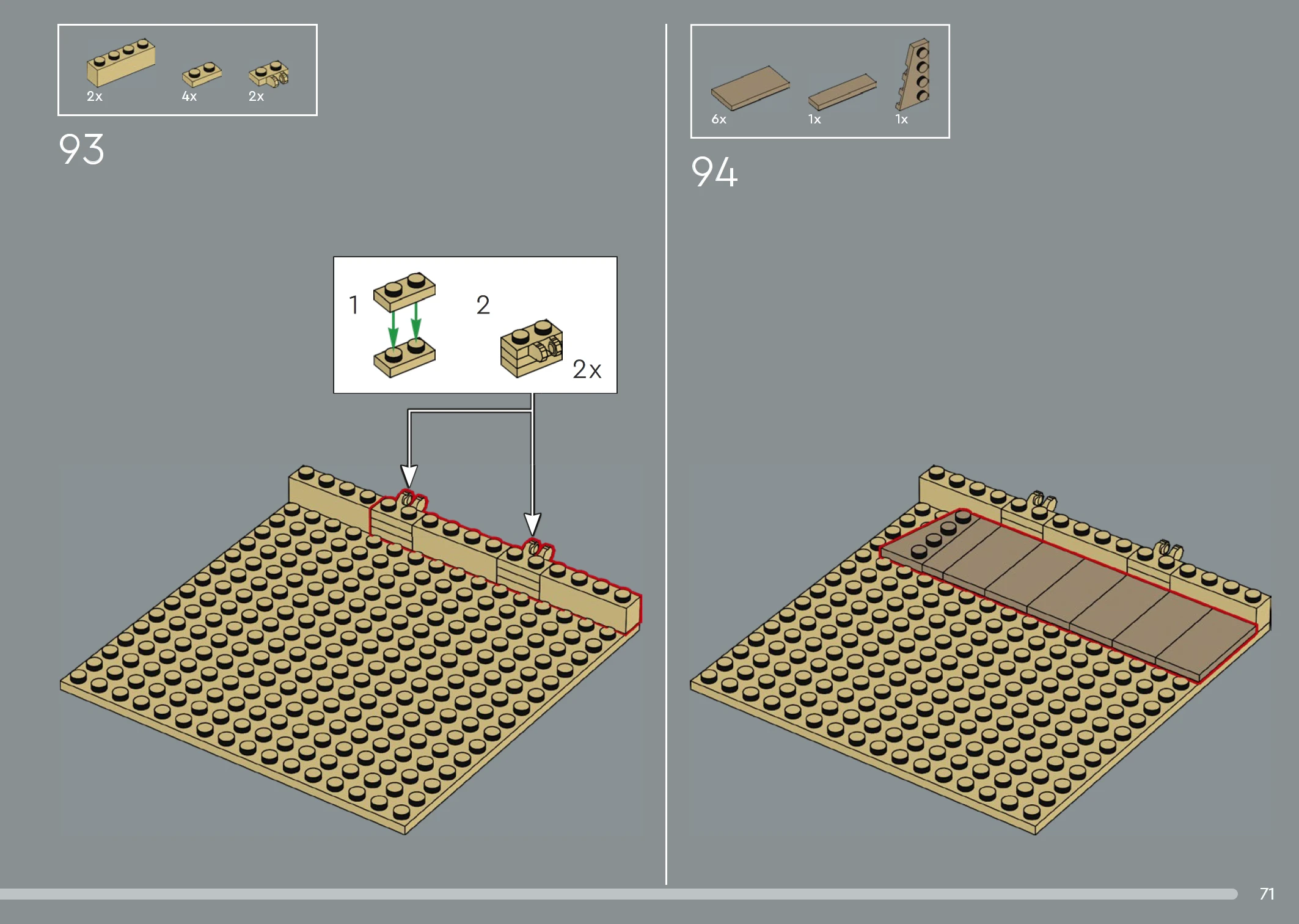 2x 4x 2x

93

1

2

2x

6x 1x 1x

94

71