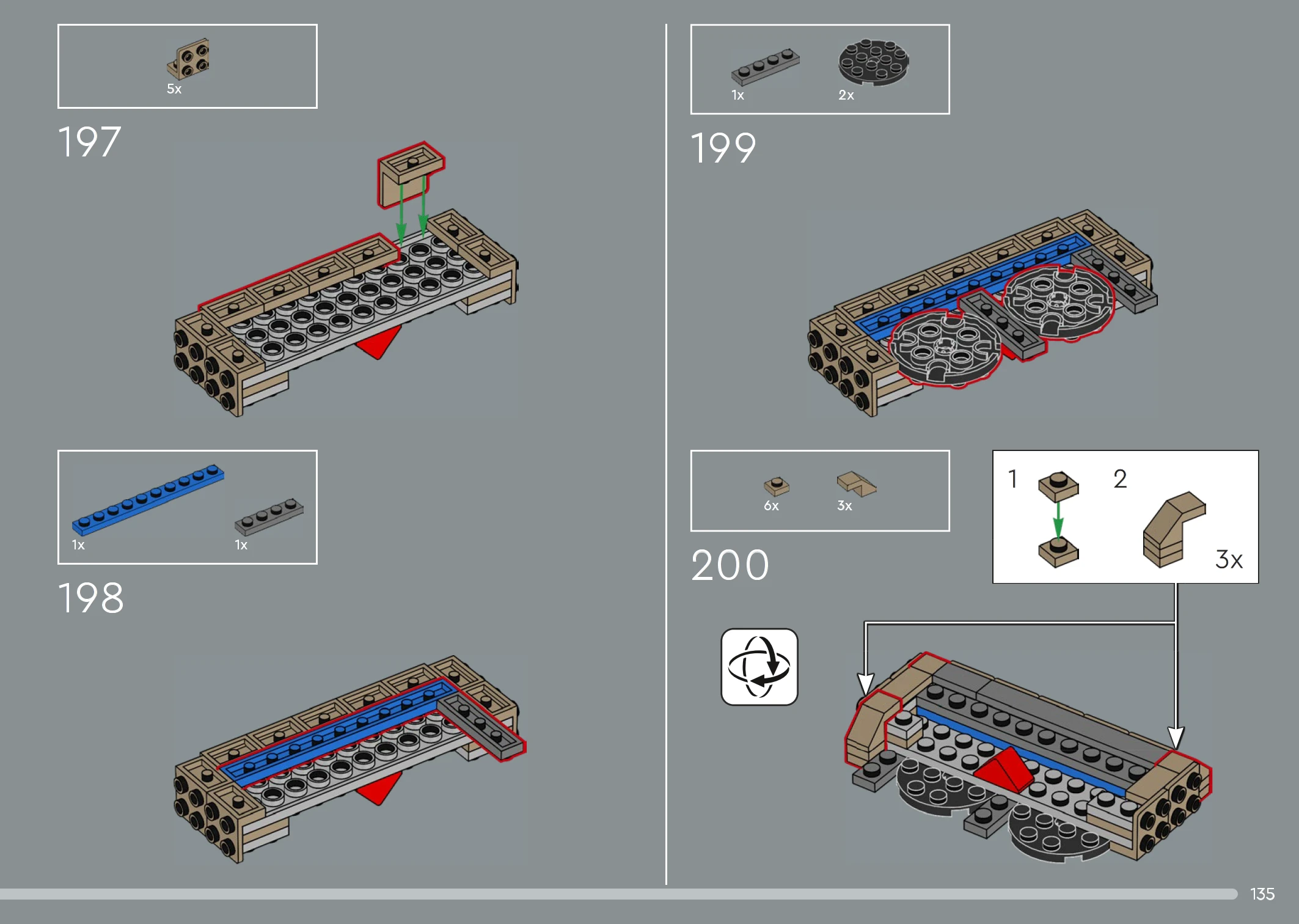 5x

197

1x 1x

198

1x 2x

199

6x 3x

200

1 2

3x

135