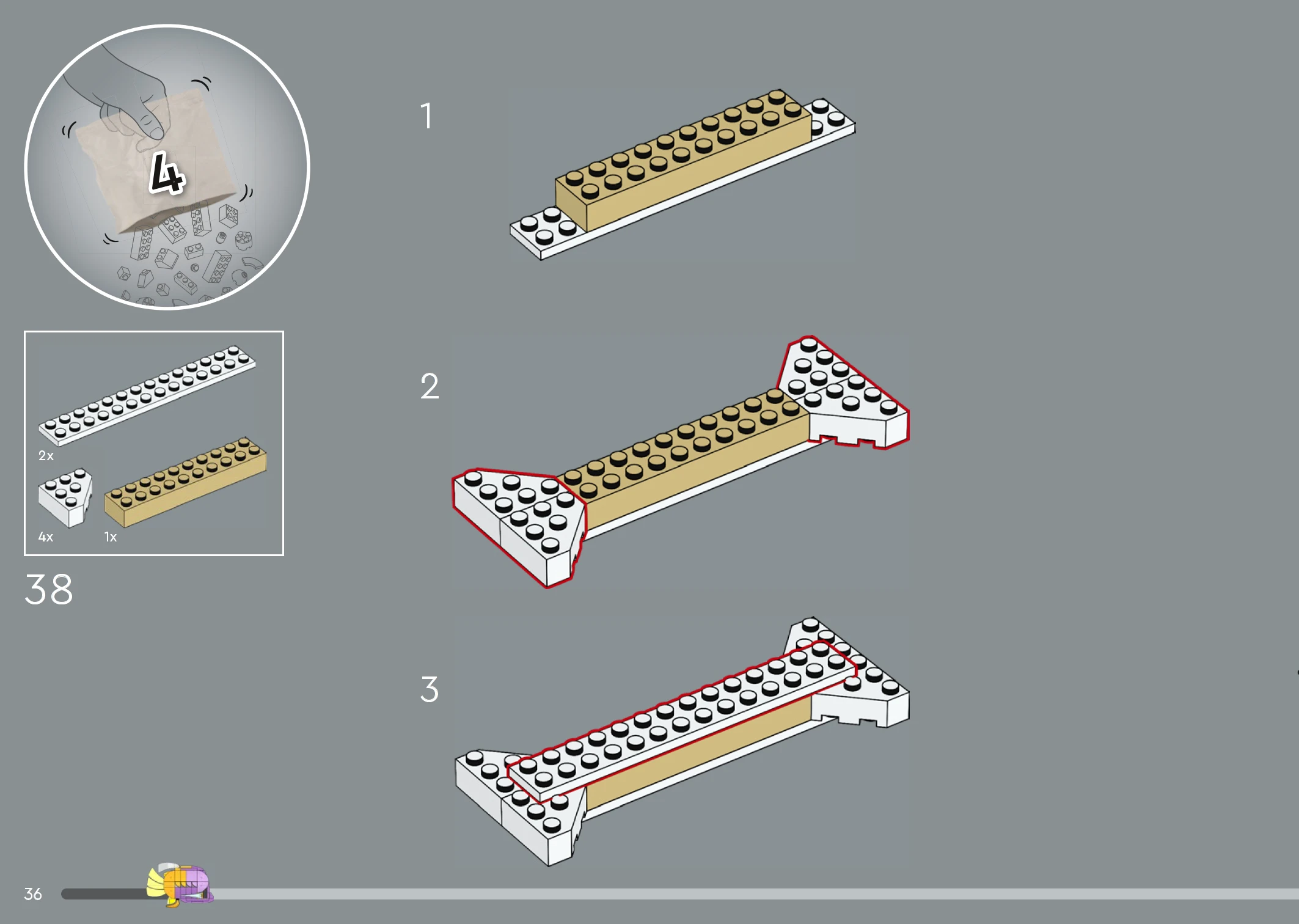 4

2x

4x

1x

38

1

2

3

36