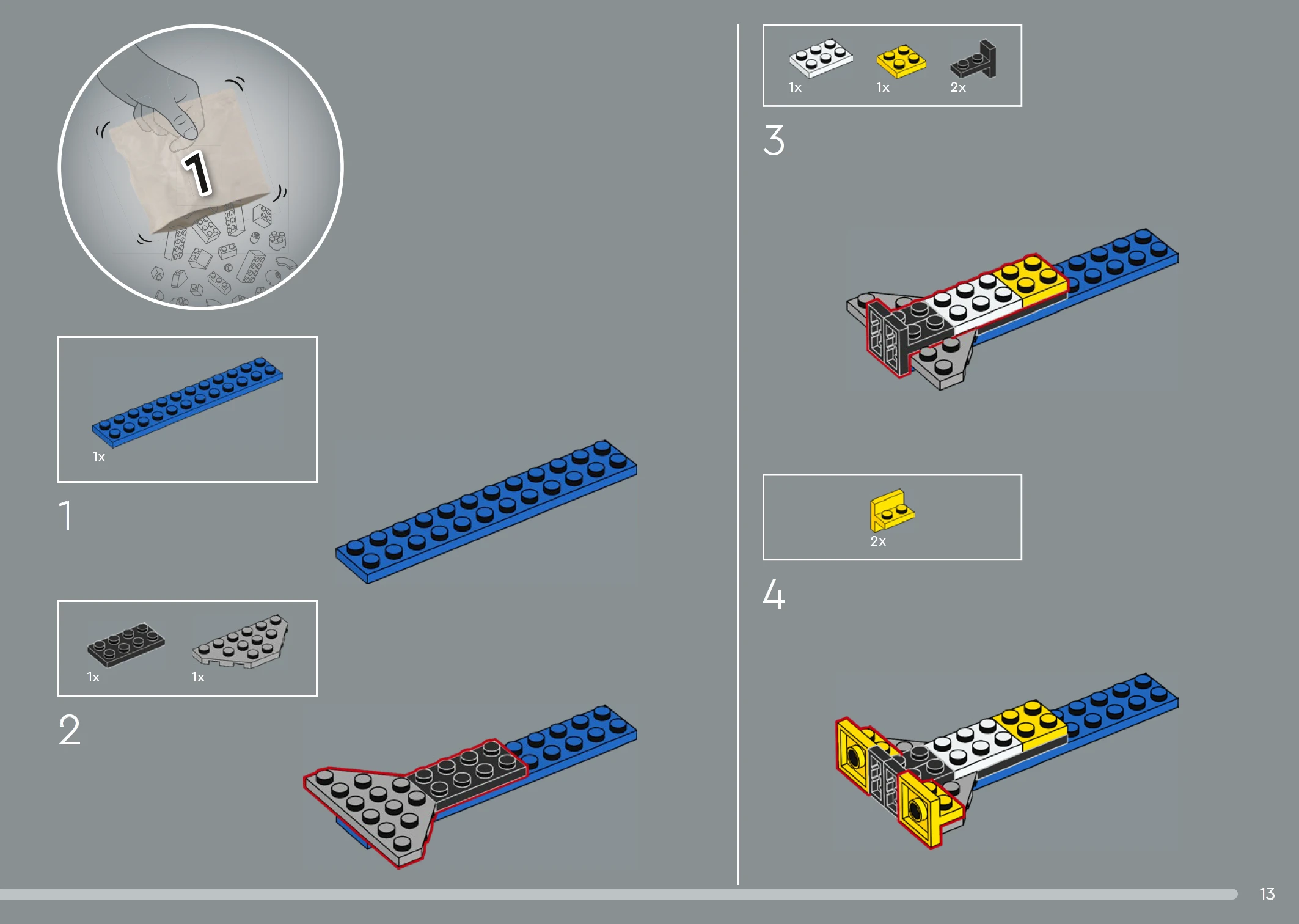 1

1x

1

1x

1x

2

1x

1x

2x

3

2x

4

13