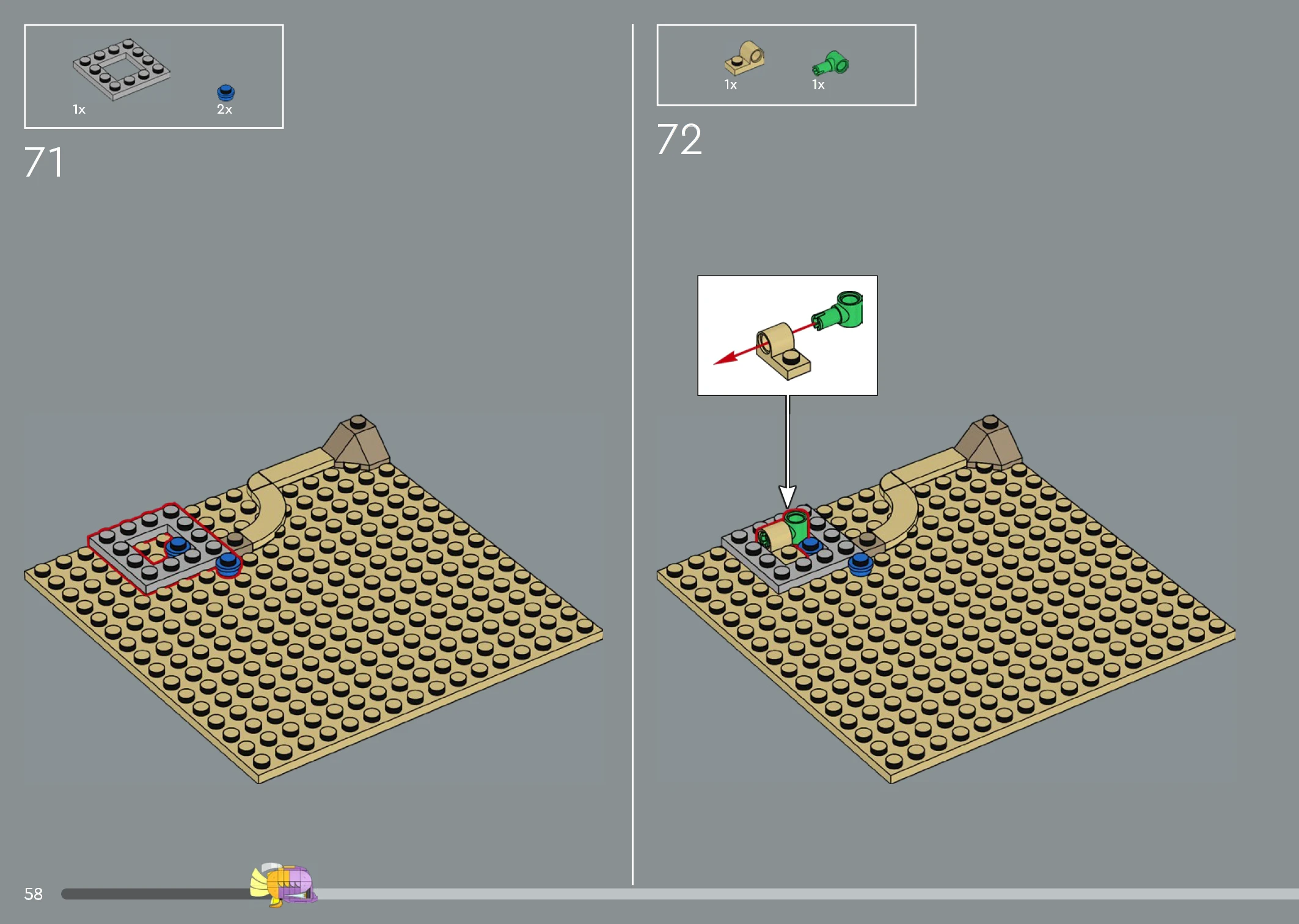 1x

2x

71

1x

1x

72

58