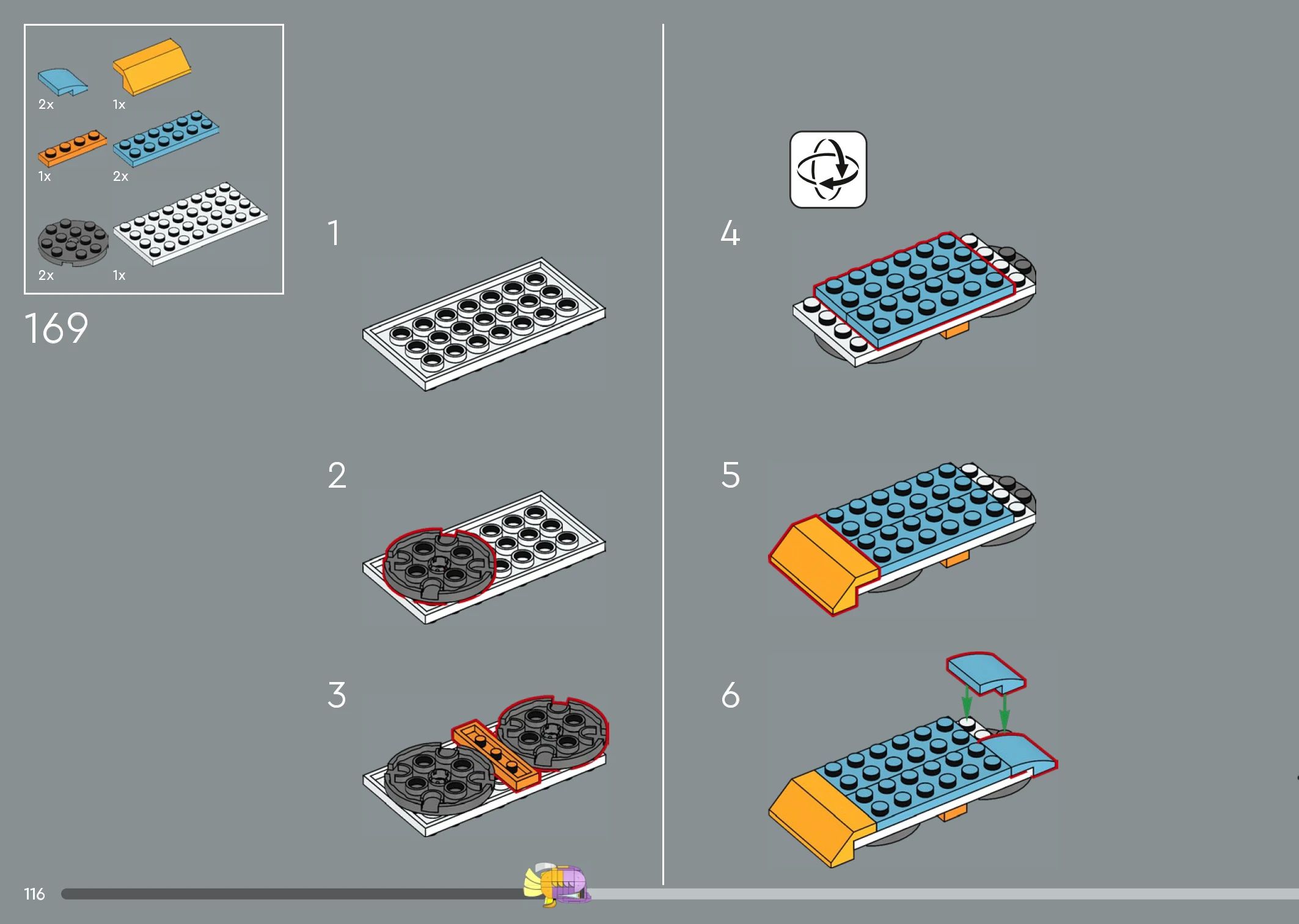 2x
1x
1x
2x
2x
1x

169

1

2

3

4

5

6

116