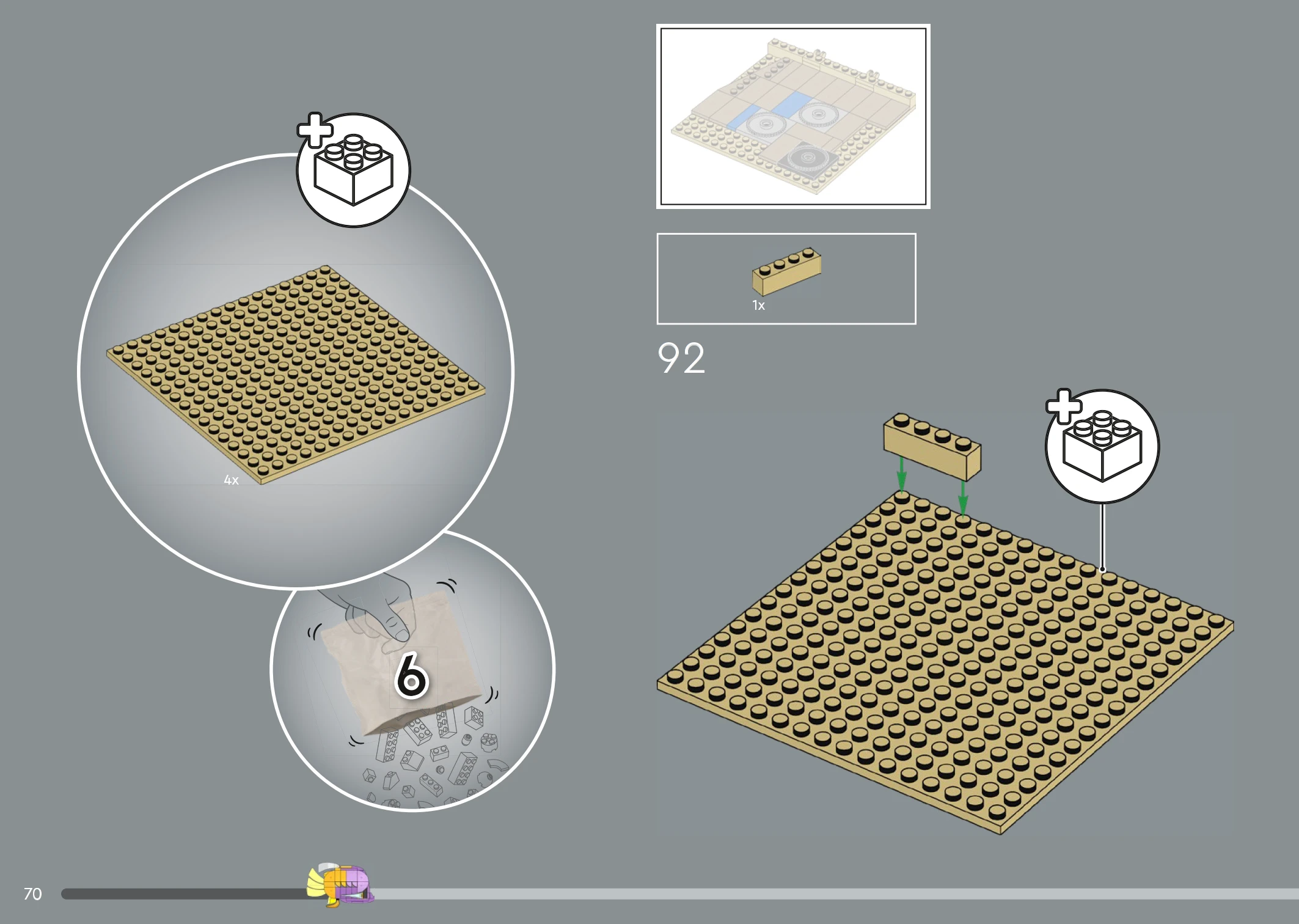 4x

6

1x

92

70