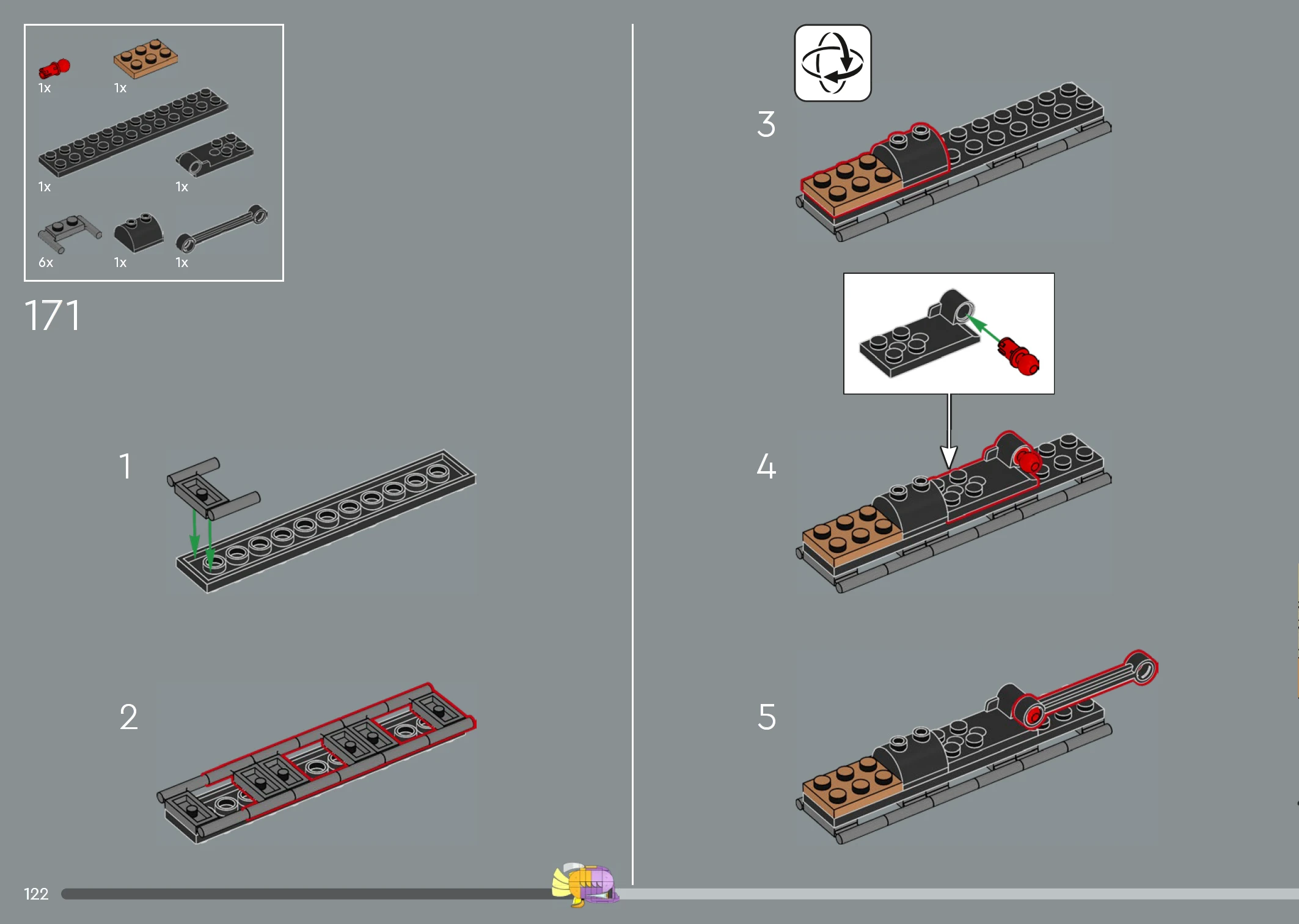 1x
1x
1x
1x
6x
1x
1x

171

1

2

3

4

5

122