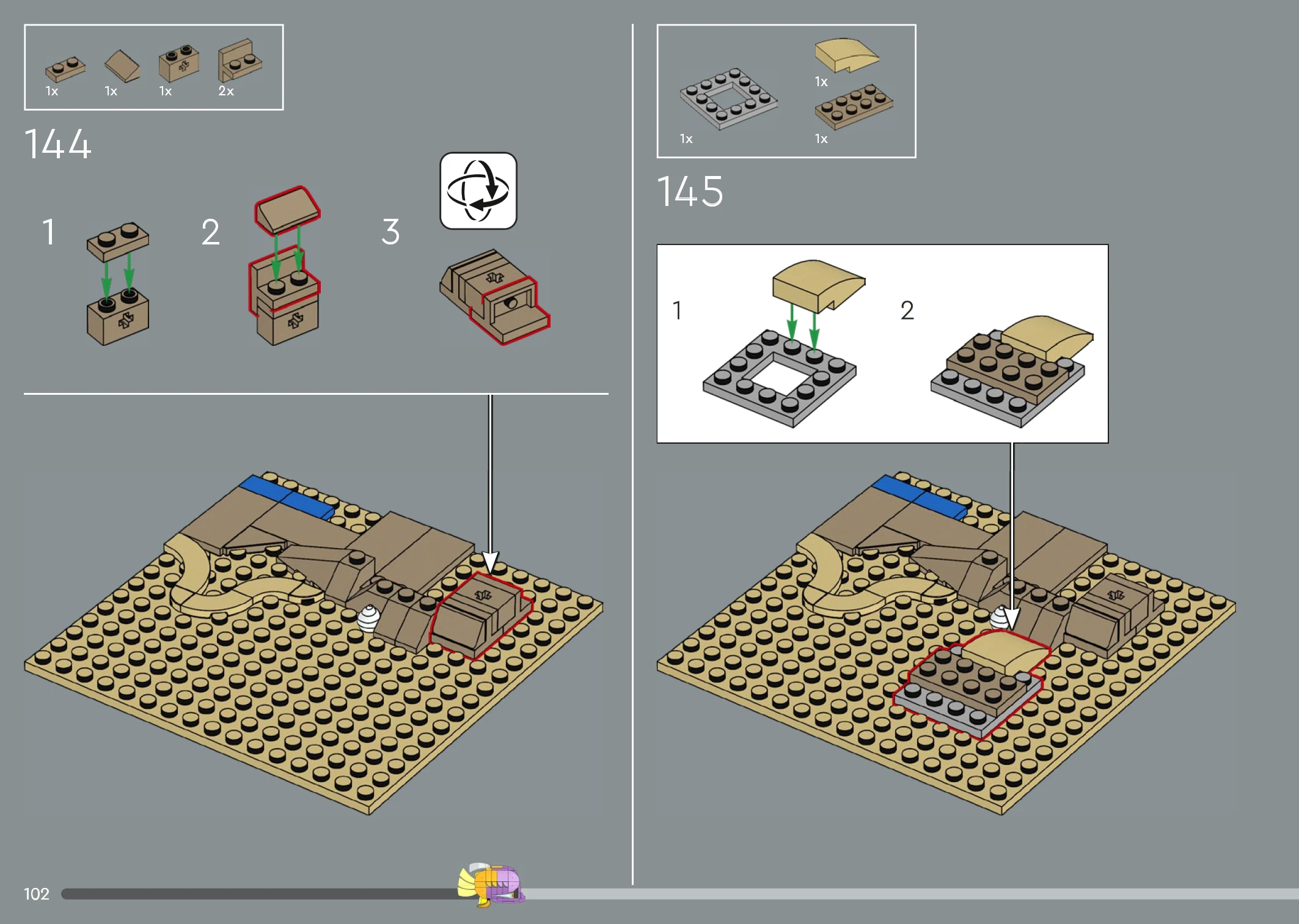 1x 1x 1x 2x

144

1

2

3

1x

1x

1x

145

1

2

102