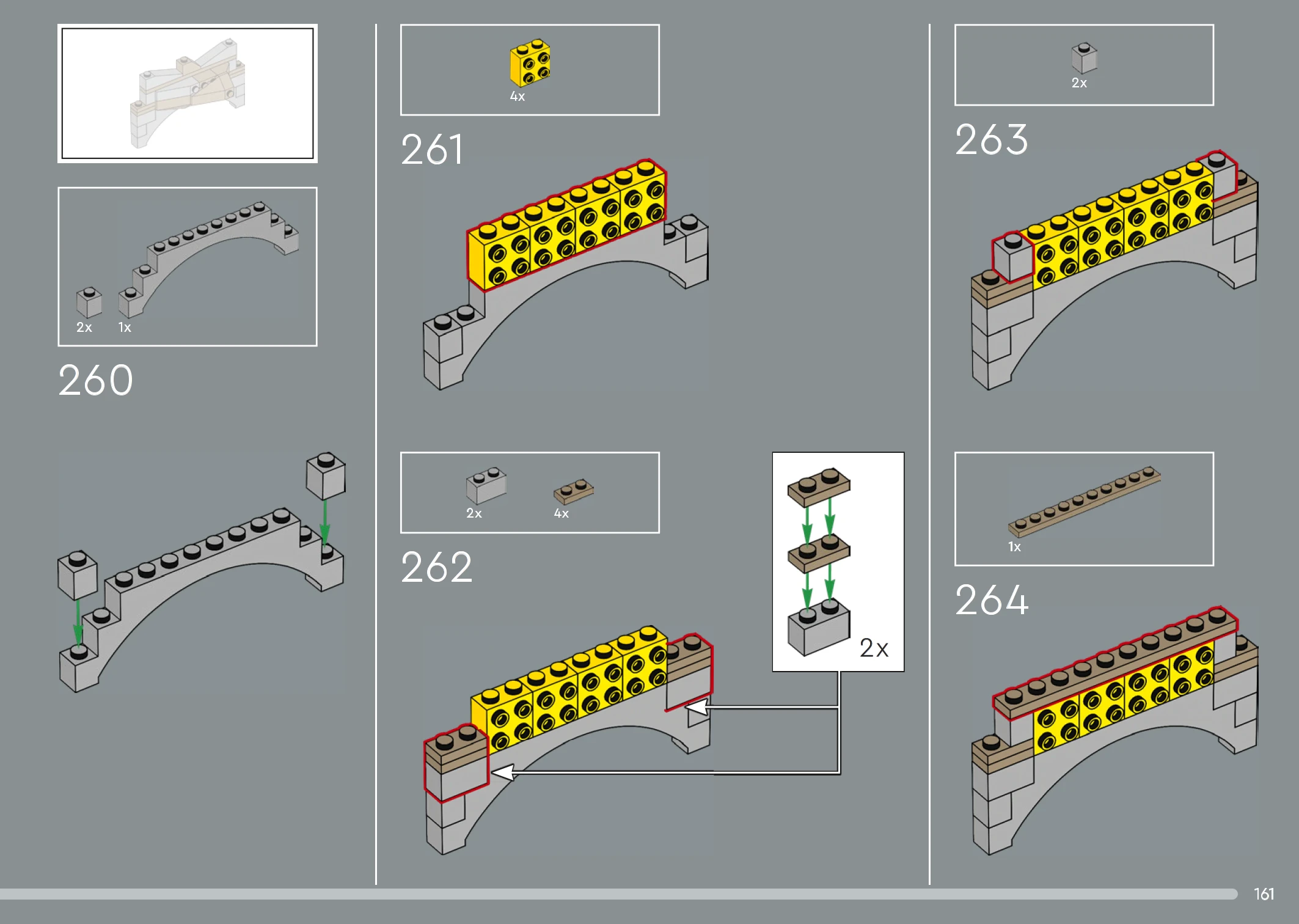 2x 1x

260

4x

261

2x 4x

262

2x

2x

263

1x

264

161