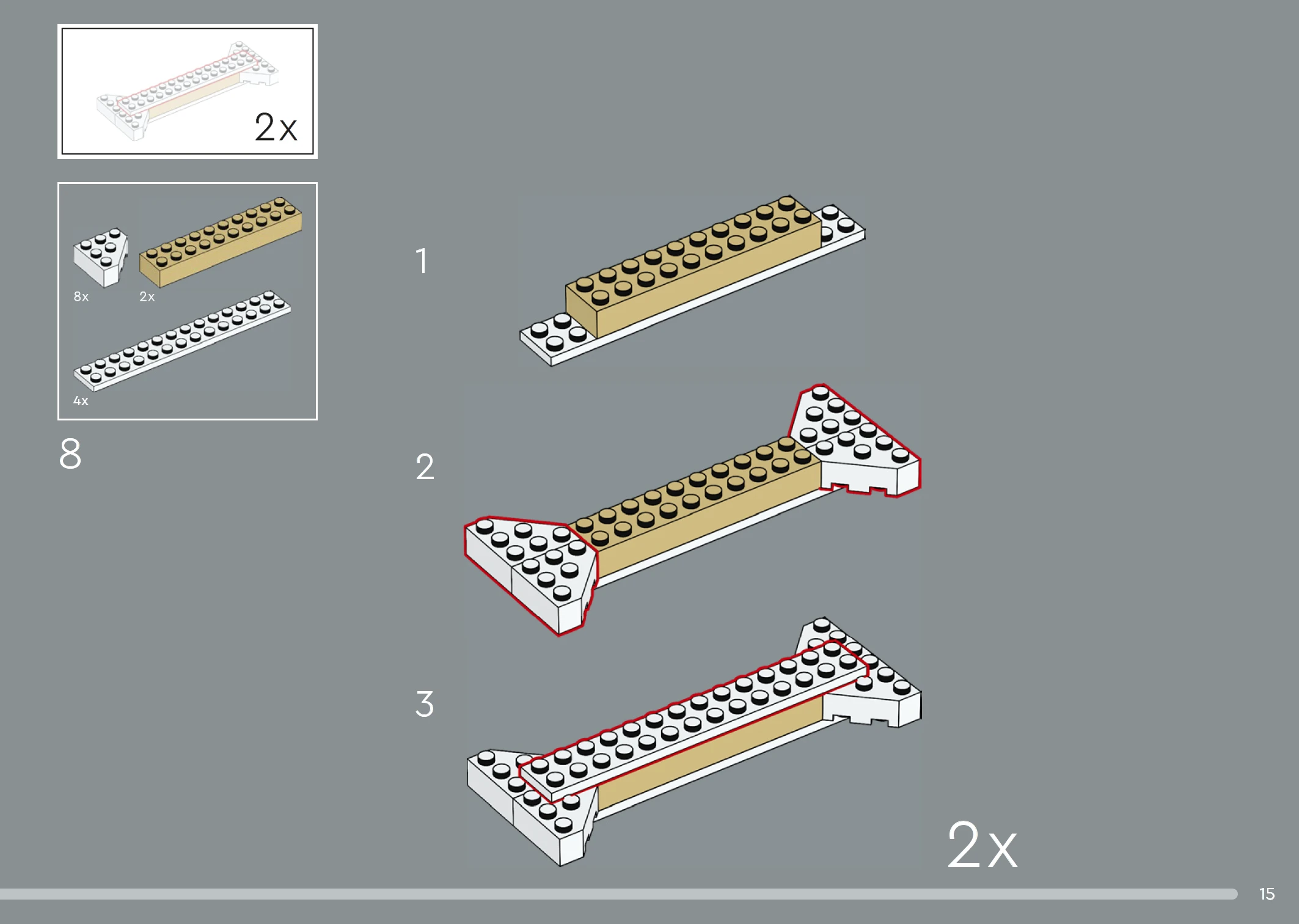 2x

8x
2x
4x

8

1

2

3

2x

15