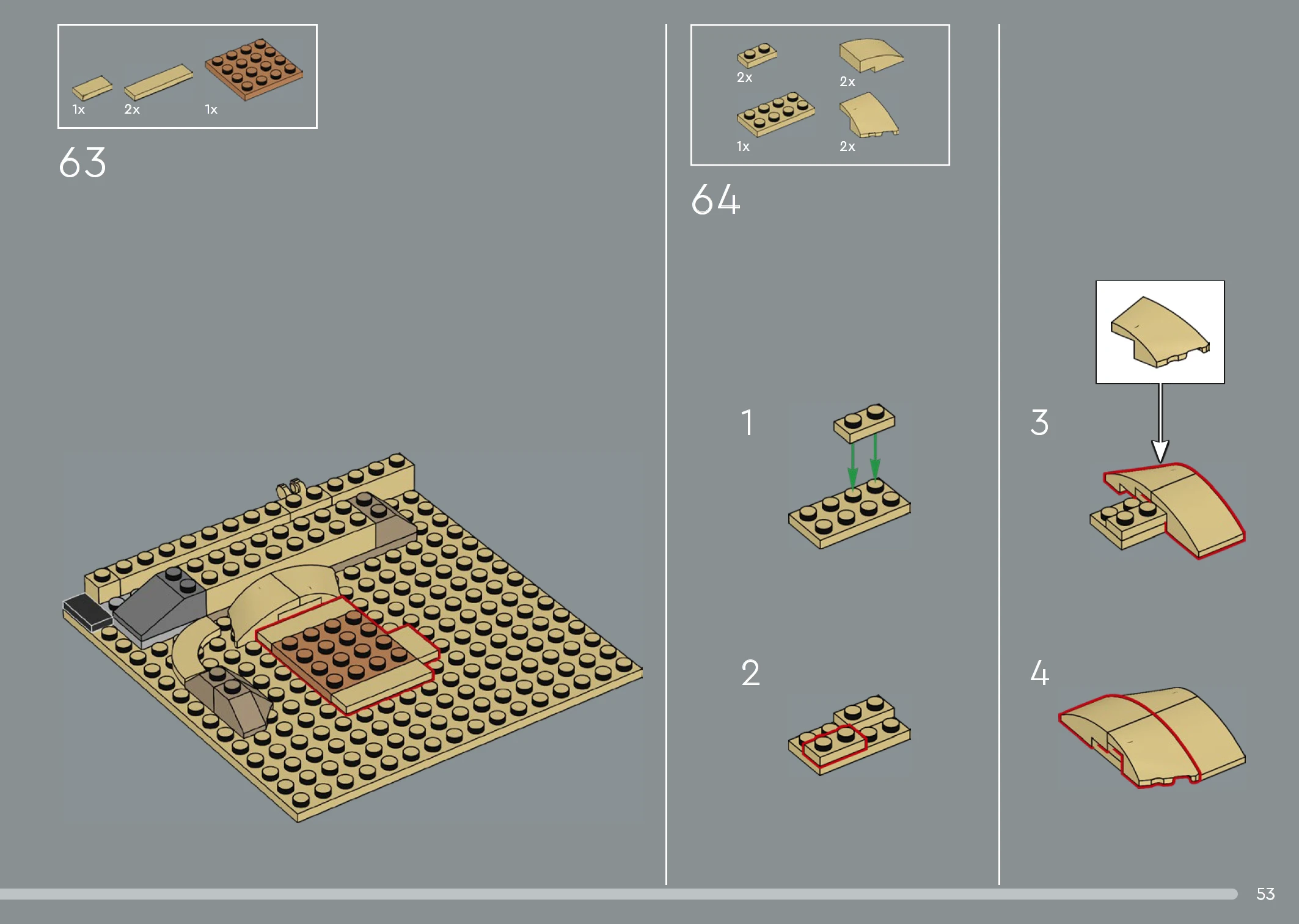 1x 2x 1x

63

2x 2x
1x 2x

64

1

2

3

4

53