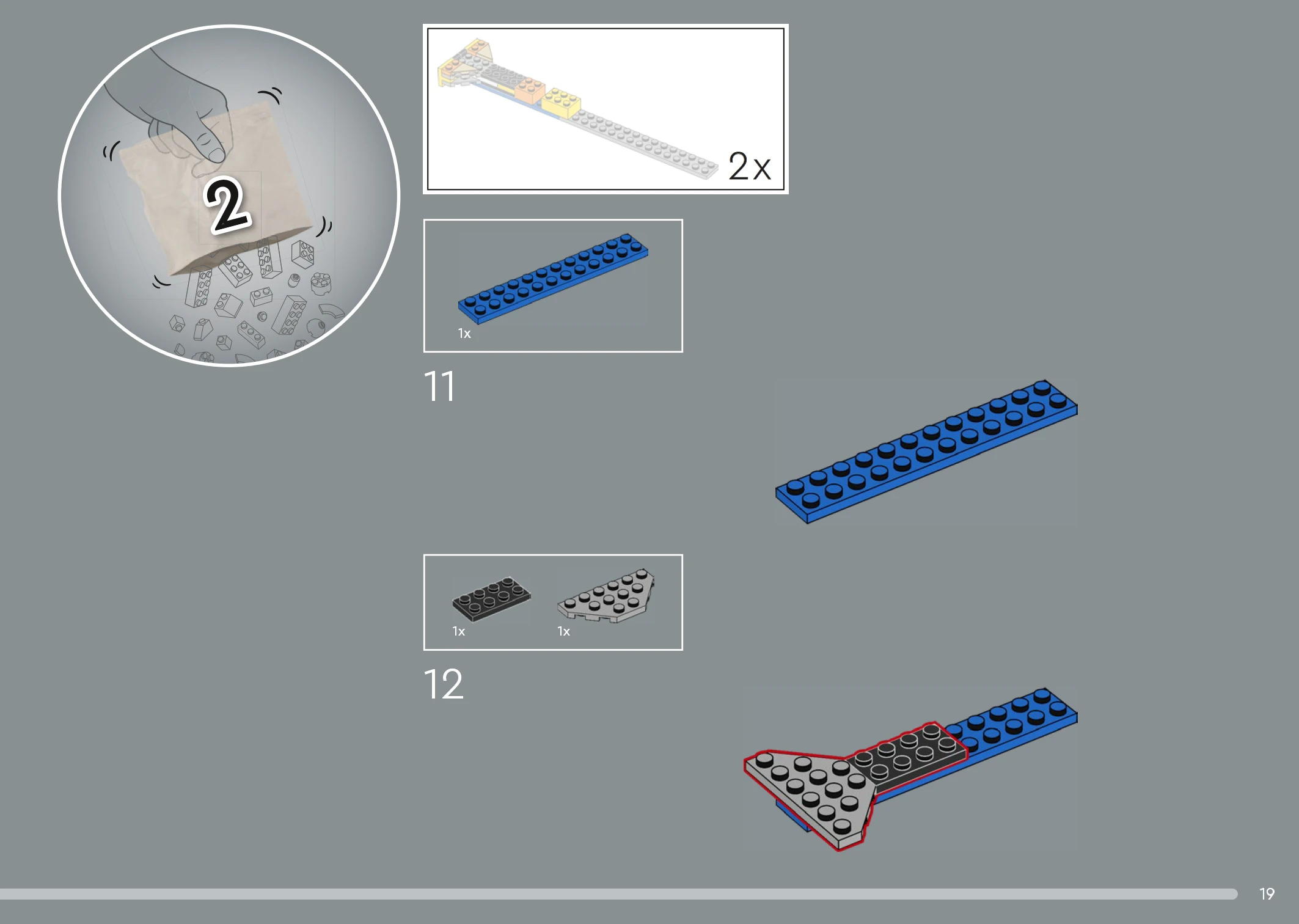 2

2x

1x

11

1x

1x

12

19