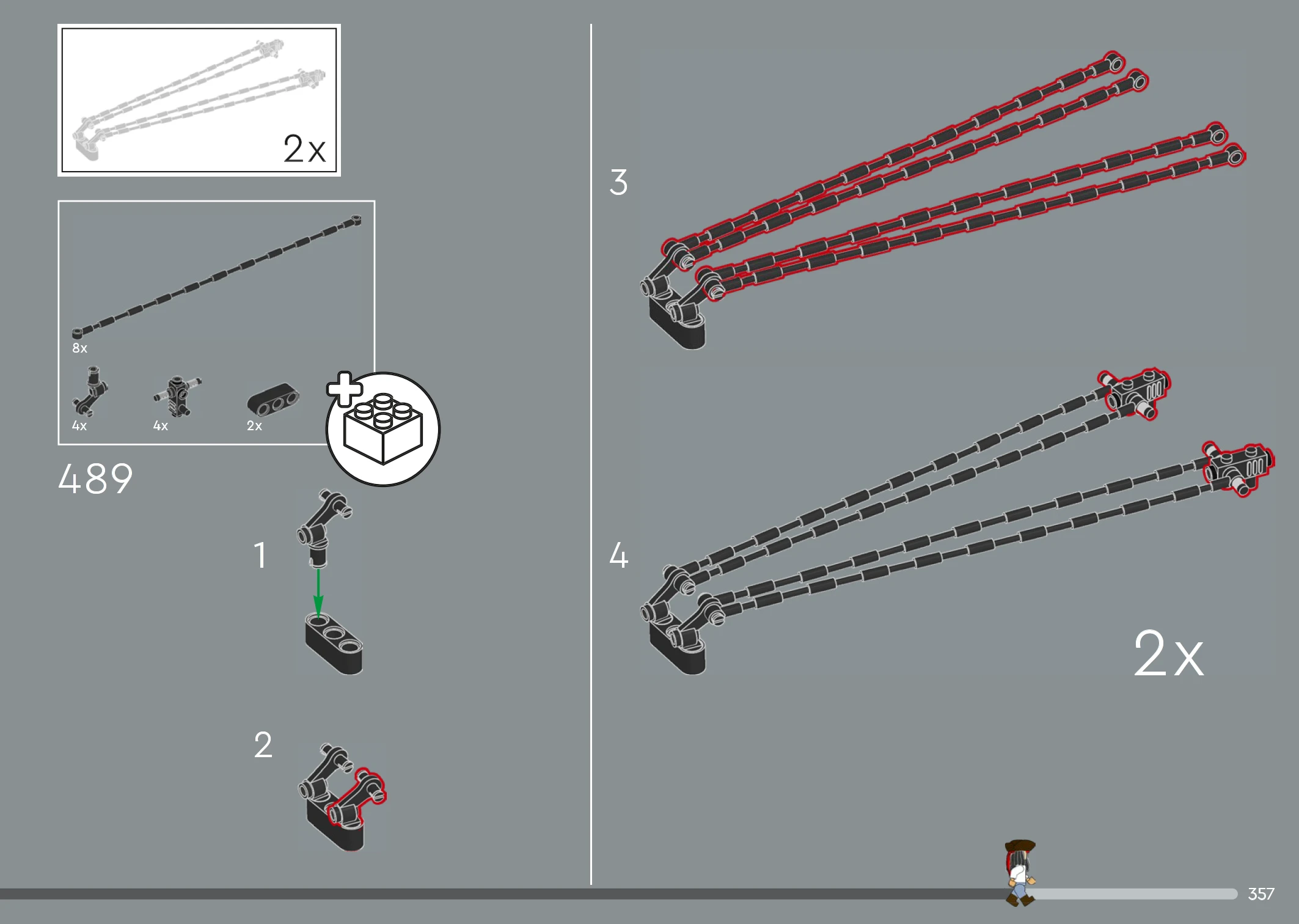 2x

8x

4x

4x

2x

489

1

2

3

4

2x

357