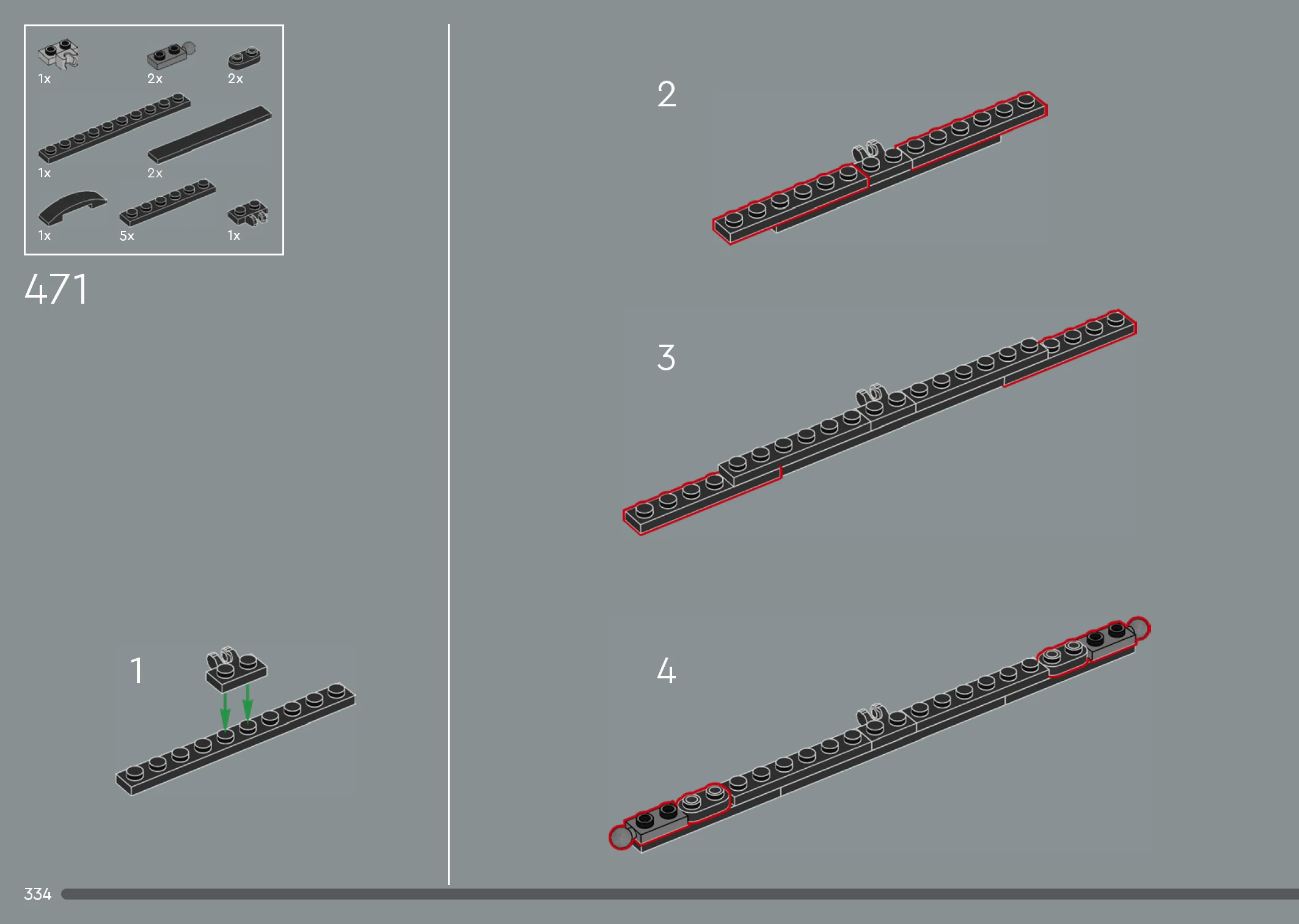 1x
2x
2x
1x
2x
1x
5x
1x

471

1

2

3

4

334