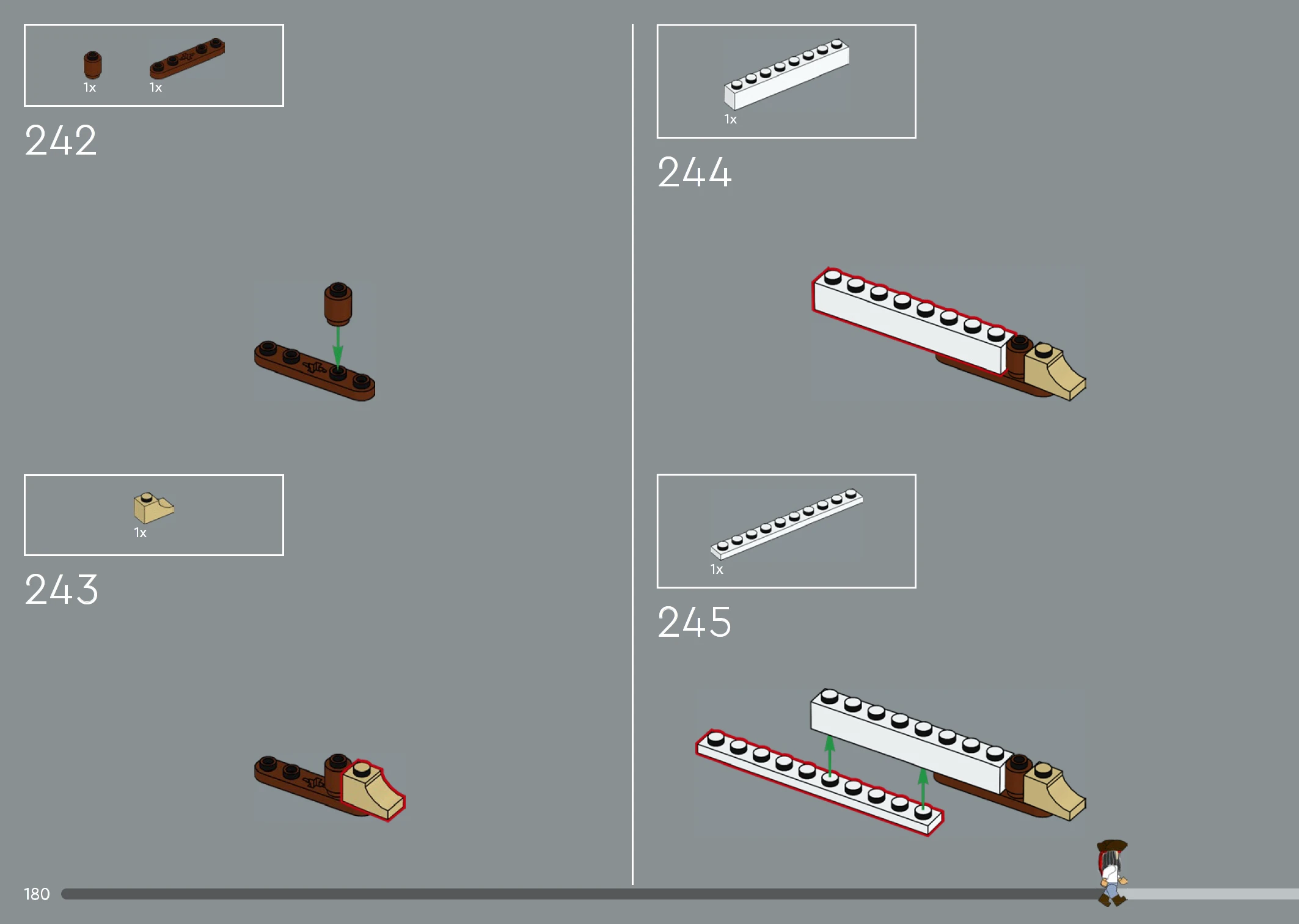 1x 1x

242

1x

243

1x

244

1x

245

180