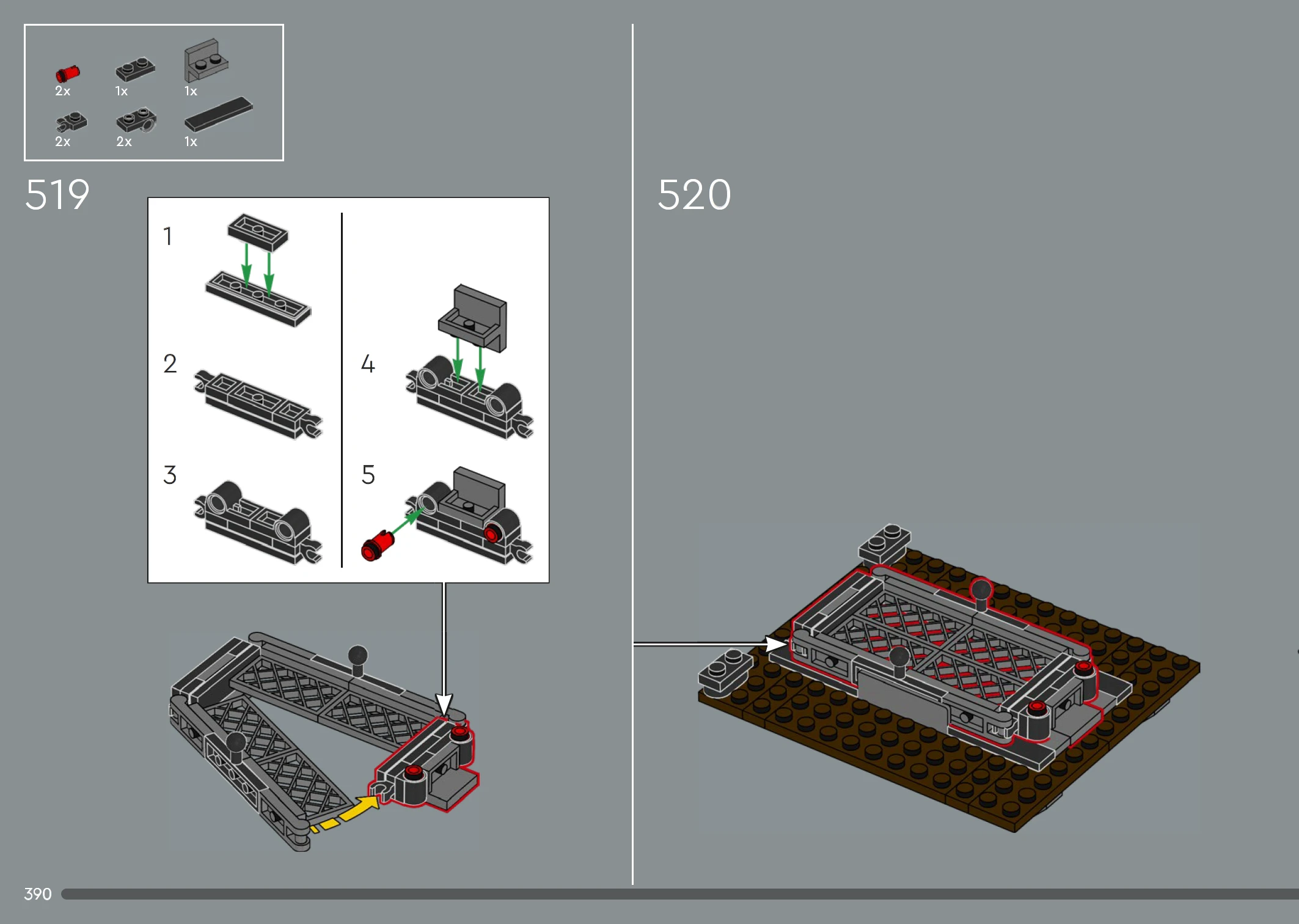 2x
1x
1x
2x
2x
1x

519

1

2

3

4

5

520

390