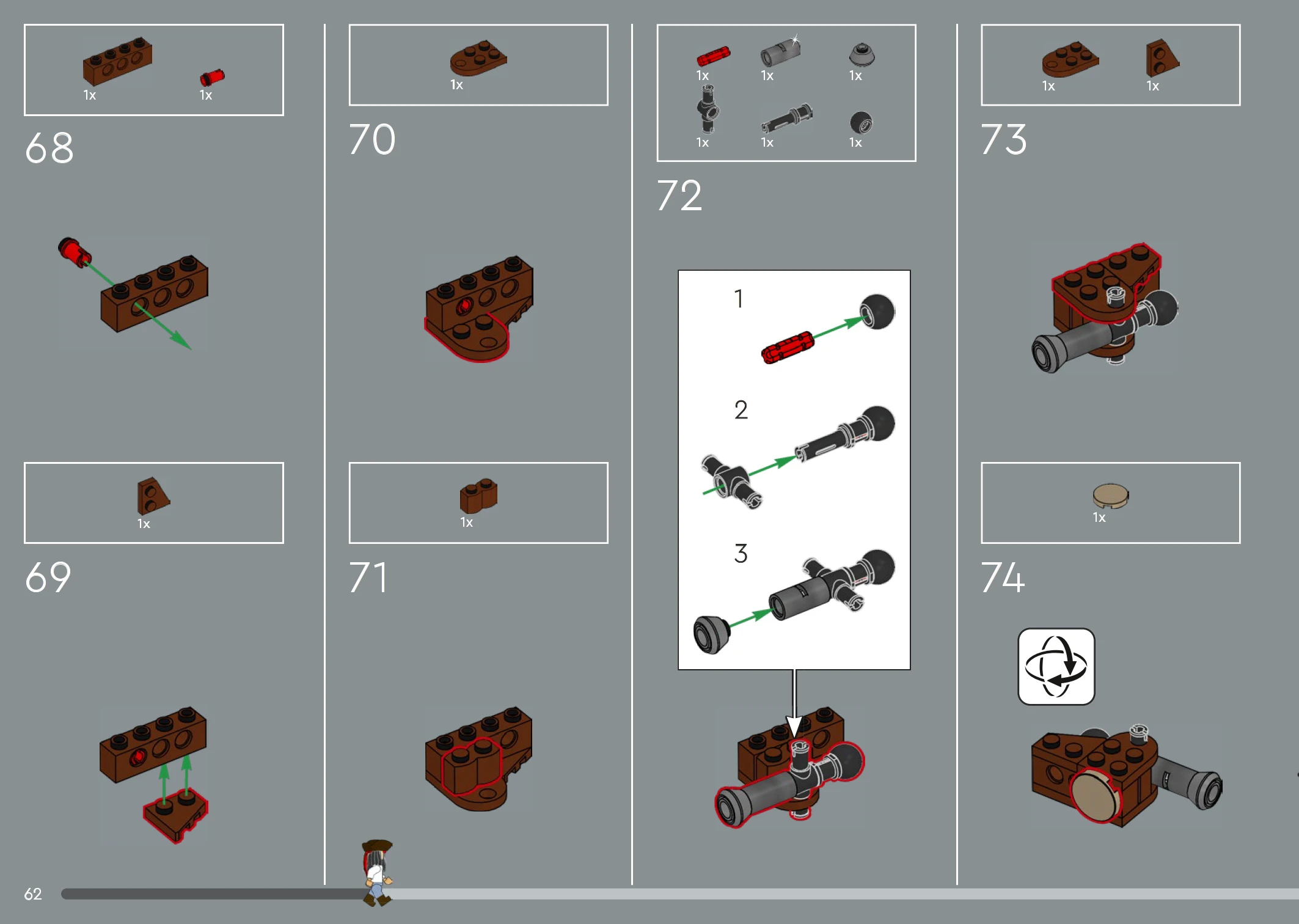 1x 1x

68

1x

69

1x

70

1x

71

1x 1x 1x
1x 1x 1x

72

1

2

3

1x 1x

73

1x

74

62