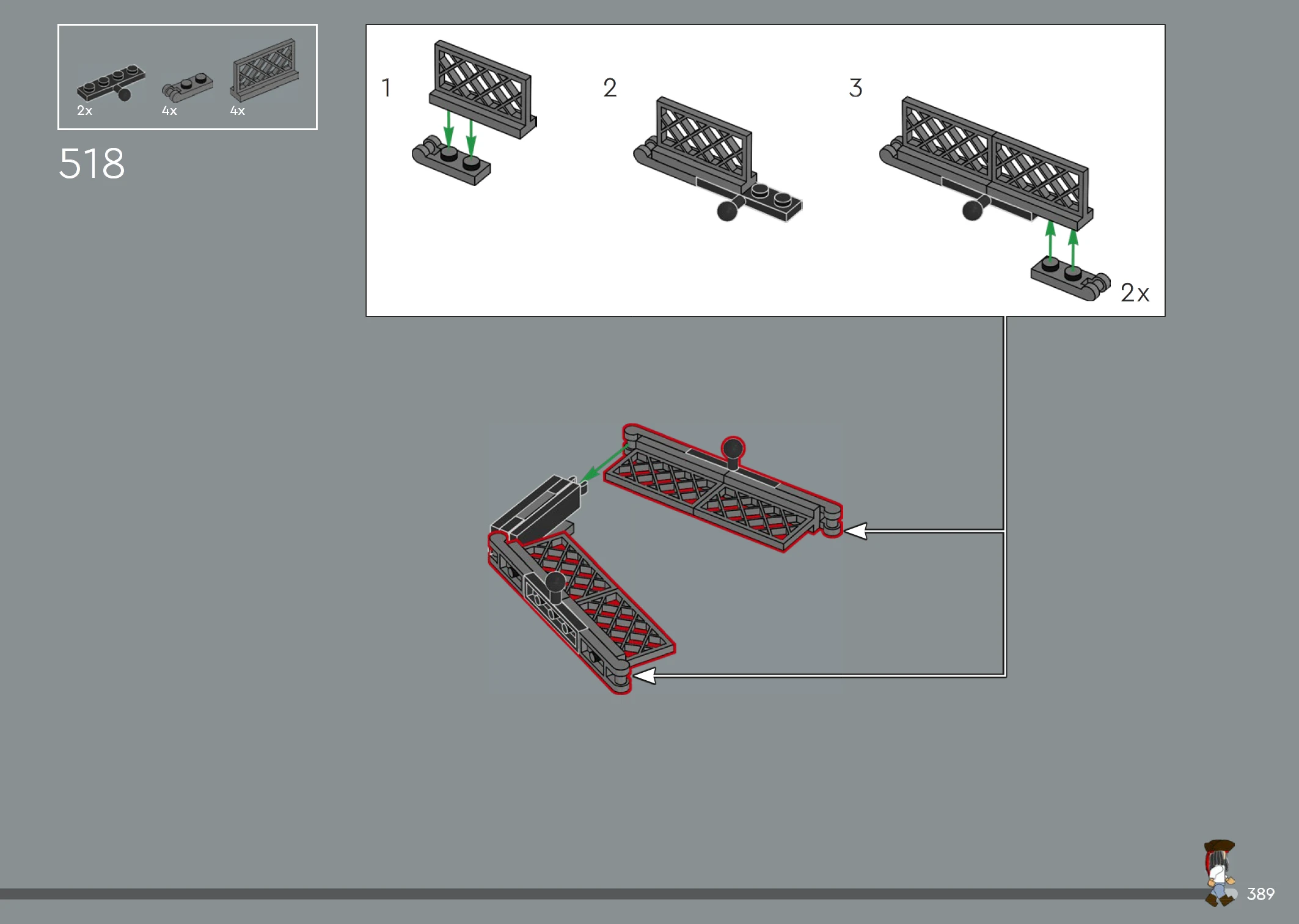 2x 4x 4x

518

1

2

3

2x

389