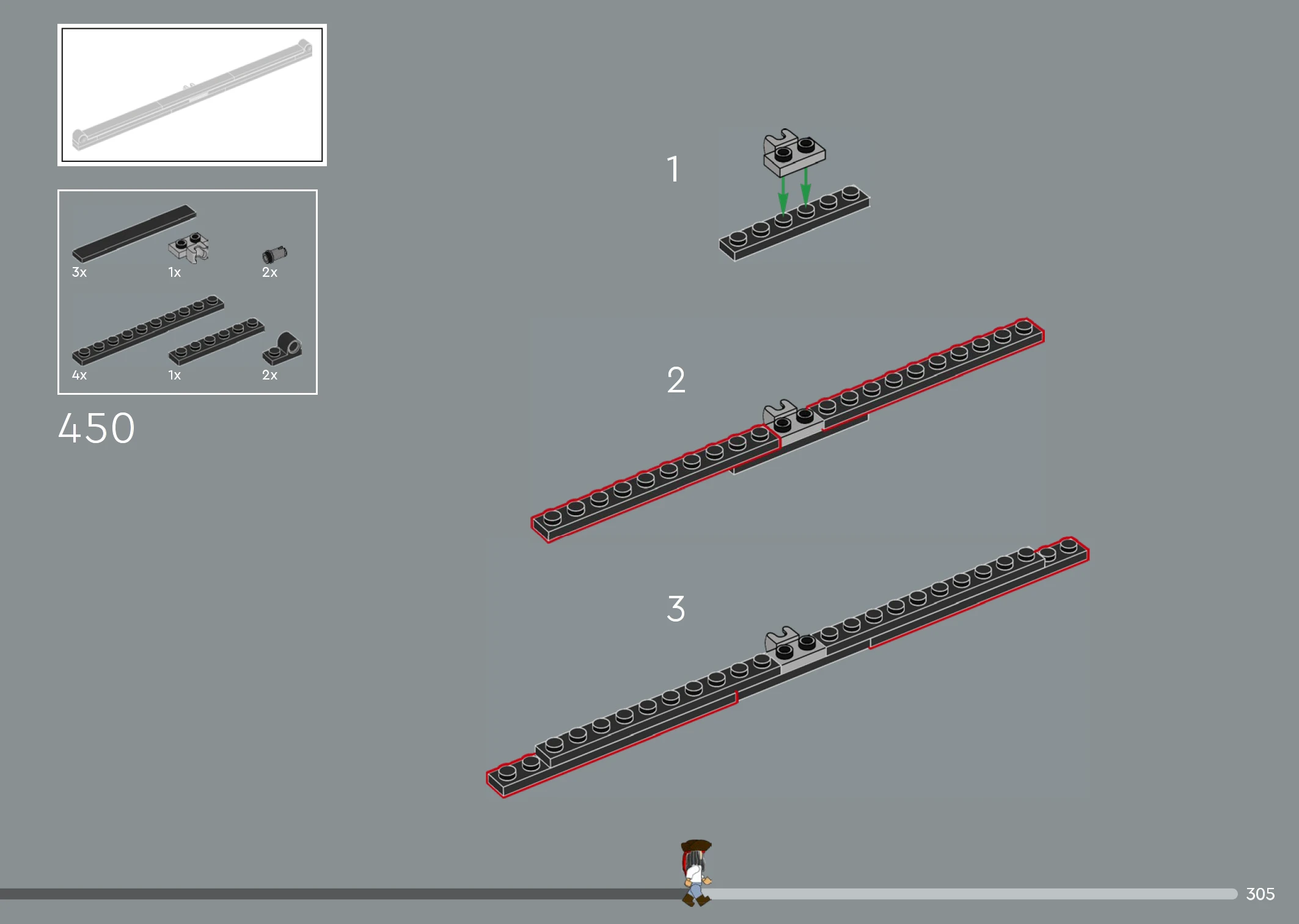 3x
1x
2x
4x
1x
2x

450

1

2

3

305