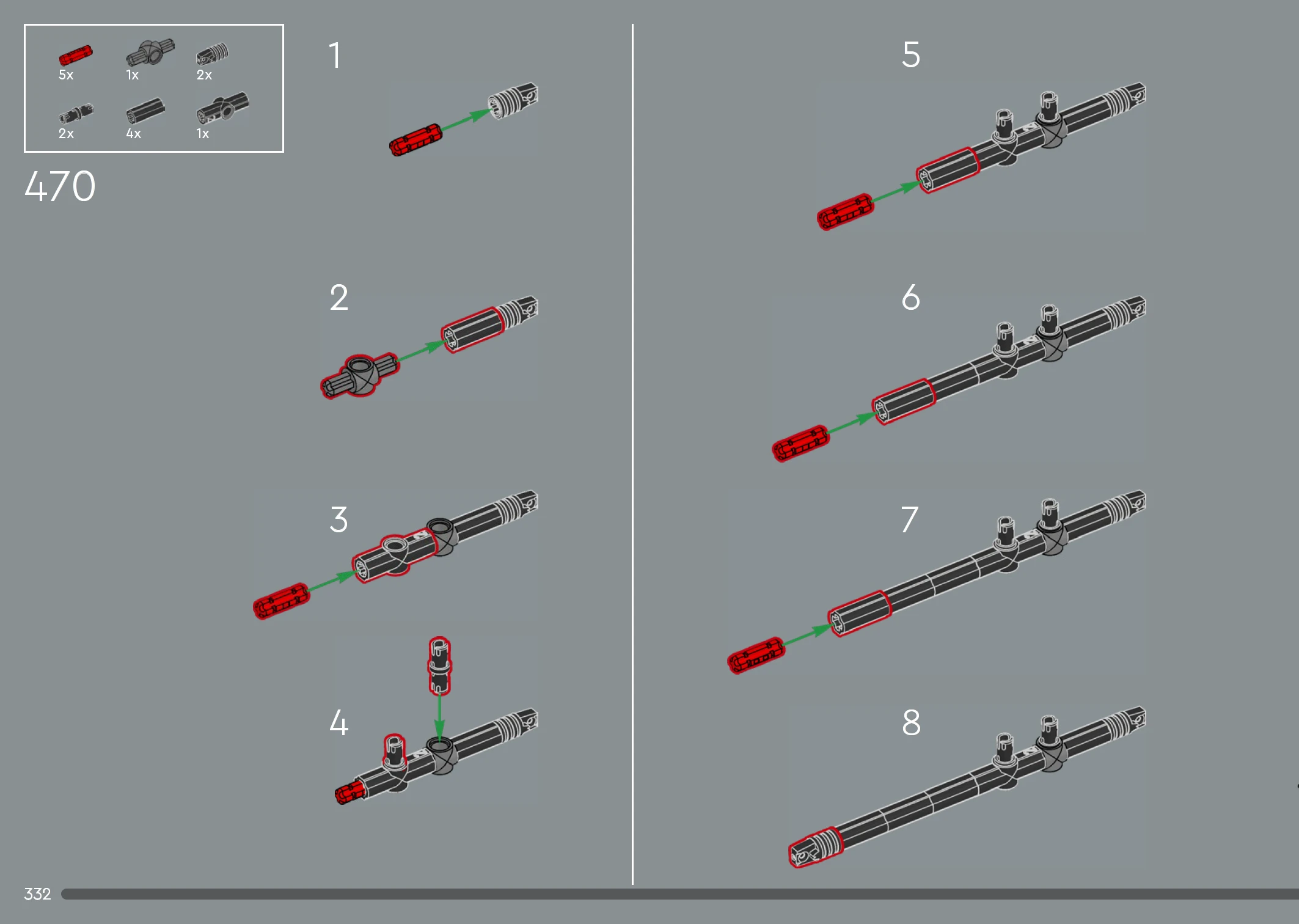 5x 1x 2x
2x 4x 1x

470

1

2

3

4

5

6

7

8

332