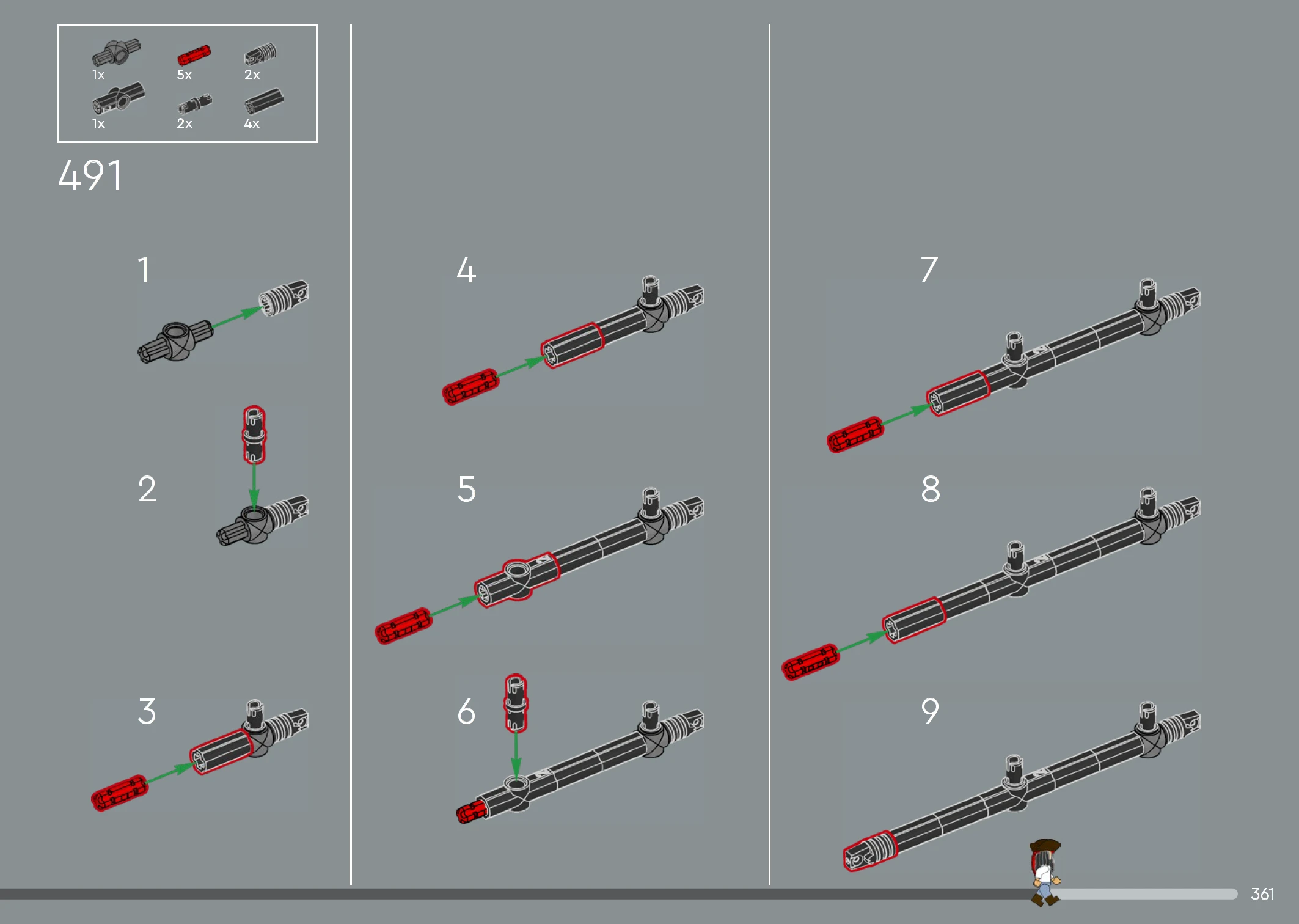 1x 5x 2x
1x 2x 4x

491

1

2

3

4

5

6

7

8

9

361