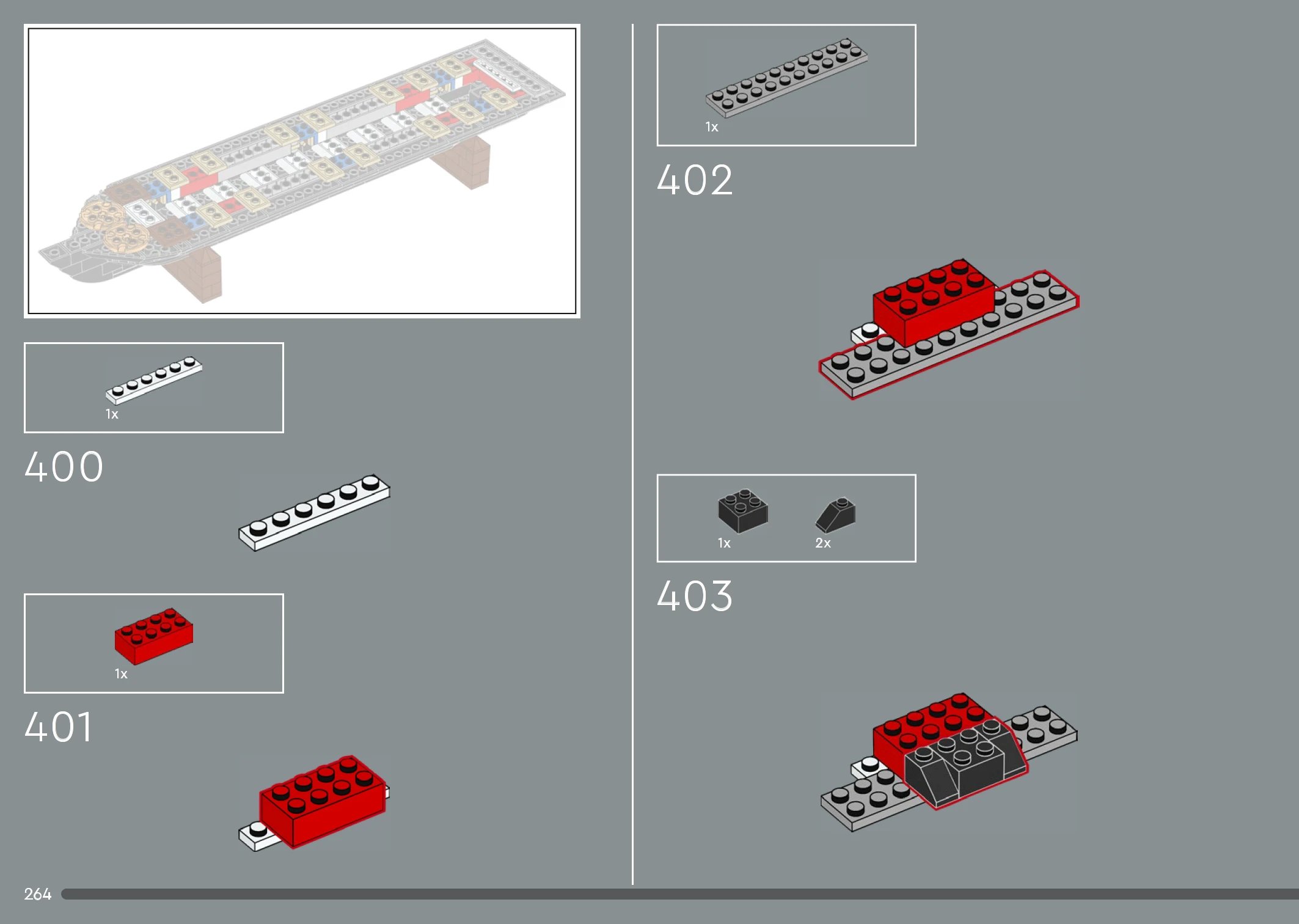 1x

400

1x

401

1x

402

1x

2x

403

264