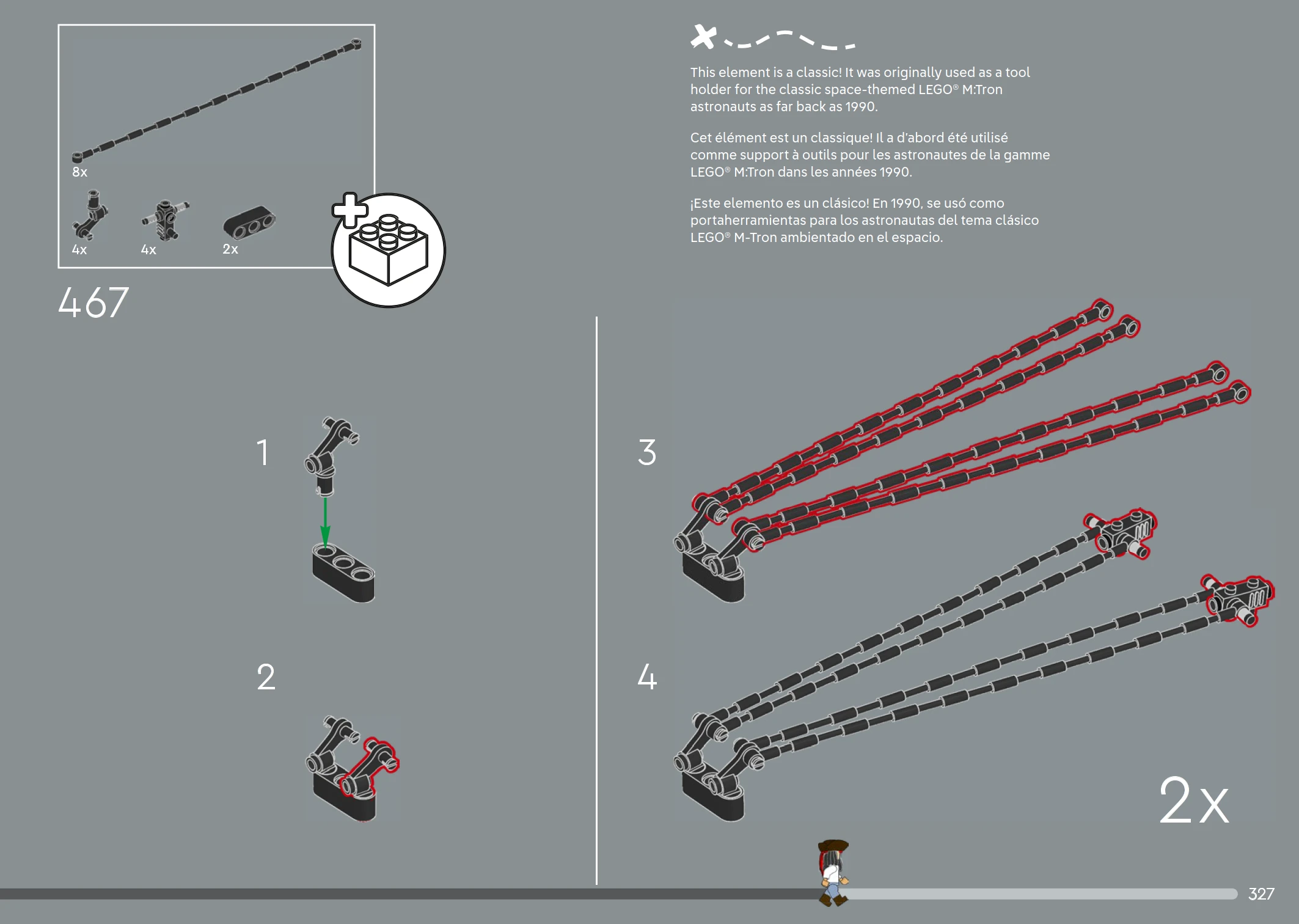 8x

4x

4x

2x

467

This element is a classic! It was originally used as a tool holder for the classic space-themed LEGO® M:Tron astronauts as far back as 1990.

Cet élément est un classique! Il a d'abord été utilisé comme support à outils pour les astronautes de la gamme LEGO® M:Tron dans les années 1990.

¡Este elemento es un clásico! En 1990, se usó como portaherramientas para los astronautas del tema clásico LEGO® M-Tron ambientado en el espacio.

1

2

3

4

2x

327