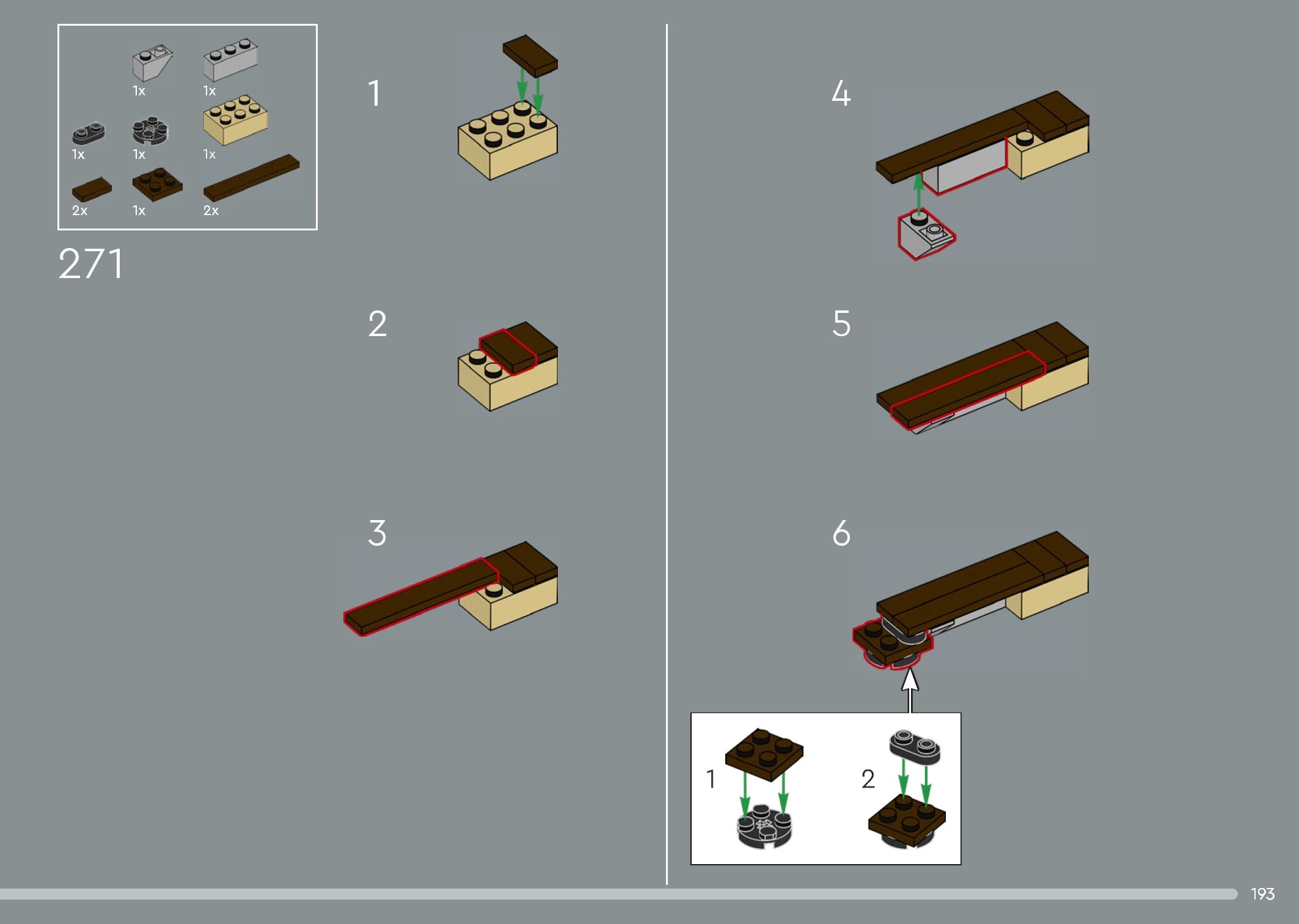 1x 1x
1x 1x 1x
2x 1x 2x

271

1

2

3

4

5

6

1

2

193